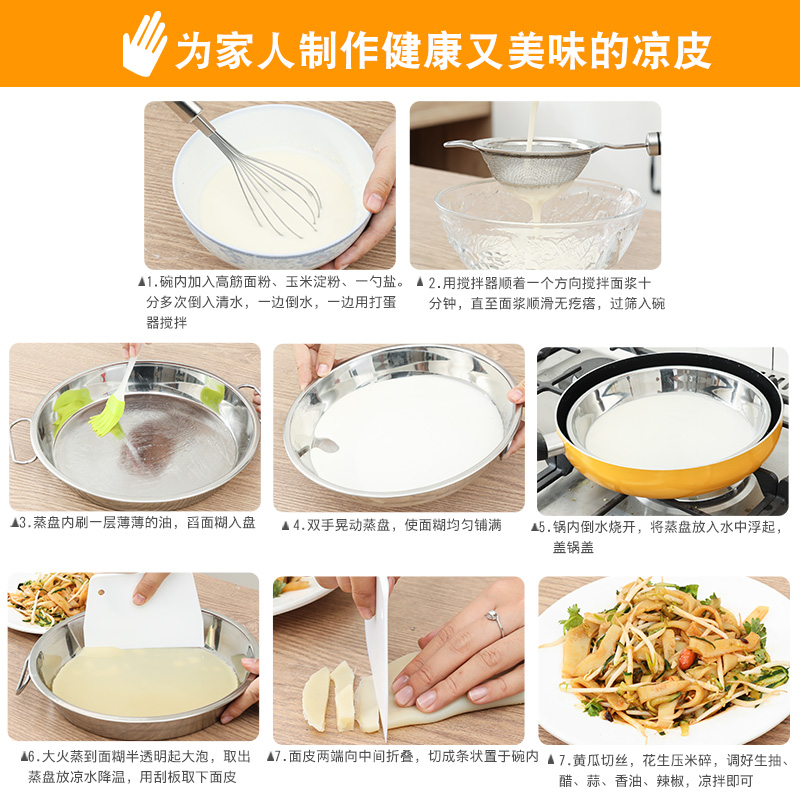 为家人制作健康又美味的凉皮

▲1.碗内加入高筋面粉、玉米淀粉、一勺盐。分多次倒入清水，一边倒水，一边用打蛋器搅拌

▲2.用搅拌器顺着一个方向搅拌面浆十分钟，直至面浆顺滑无疙瘩，过筛入碗

▲3.蒸盘内刷一层薄薄的油，舀面糊入盘

▲4.双手晃动蒸盘，使面糊均匀铺满

▲5.锅内倒水烧开，将蒸盘放入水中浮起，盖锅盖

▲6.大火蒸到面糊半透明起大泡，取出蒸盘放凉水降温，用刮板取下面皮

▲7.面皮两端向中间折叠，切成条状置于碗内

▲7.黄瓜切丝，花生压米碎，调好生抽、醋、蒜、香油、辣椒，凉拌即可