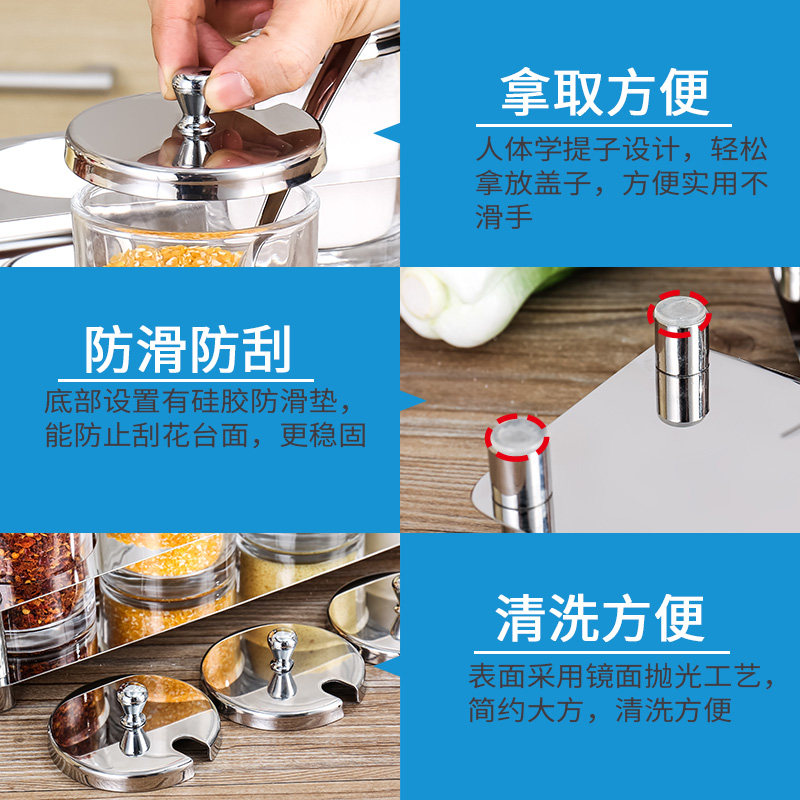 拿取方便

人体学提子设计，轻松拿放盖子，方便实用不滑手

防滑防刮

底部设置有硅胶防滑垫，能防止刮花台面，更稳固

清洗方便

表面采用镜面抛光工艺，简约大方，清洗方便