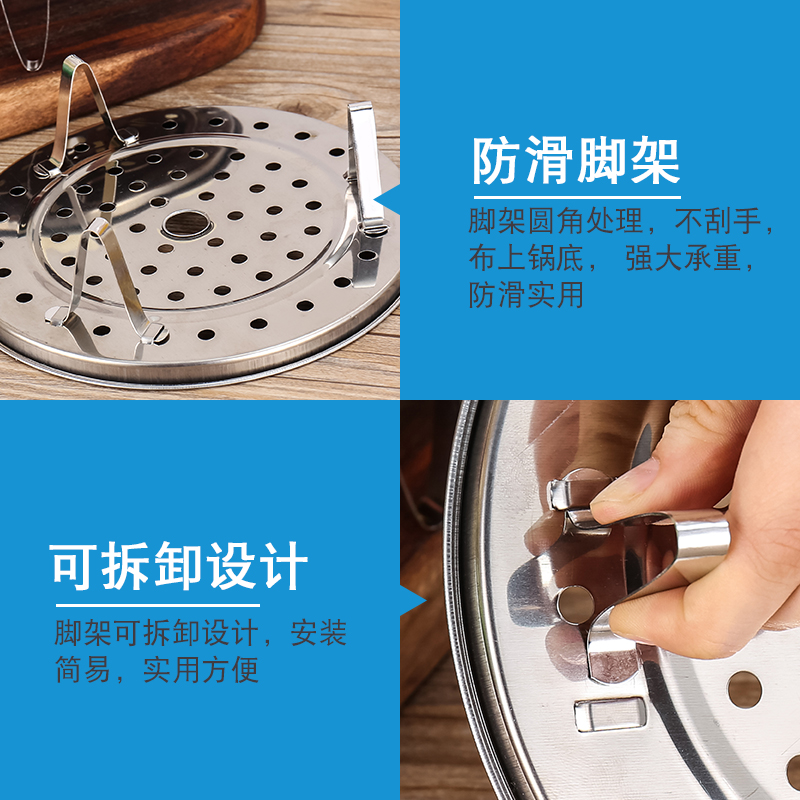 防滑脚架

脚架圆角处理，不刮手，布上锅底， 强大承重，防滑实用

可拆卸设计

脚架可拆卸设计，安装简易，实用方便