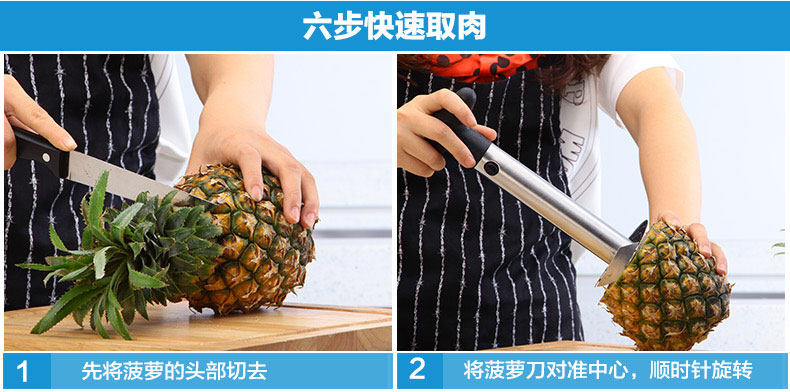 六步快速取肉

1 先将菠萝的头部切去

2 将菠萝刀对准中心，顺时针旋转