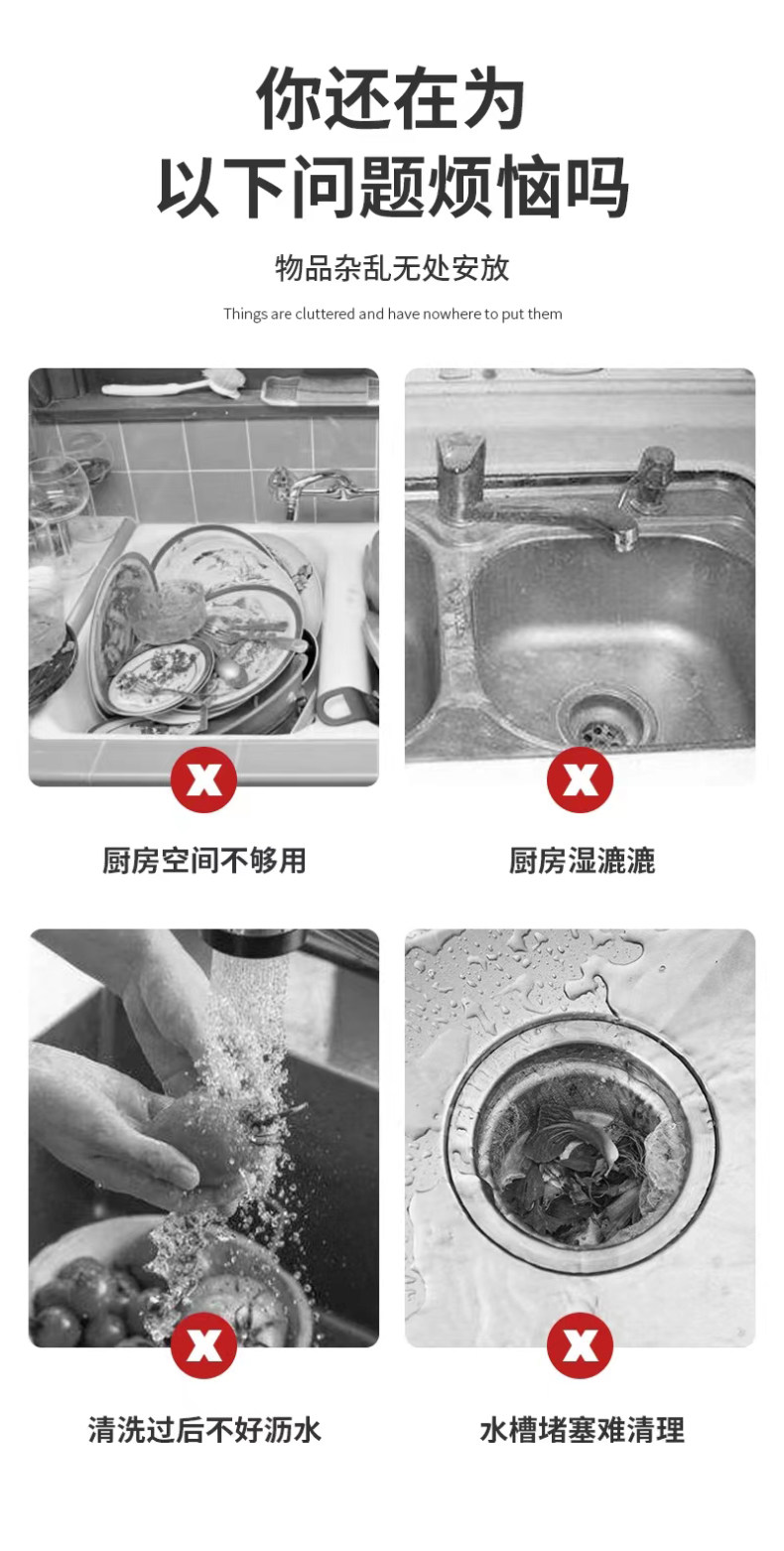 你还在为
以下问题烦恼吗

物品杂乱无处安放

Things are cluttered and have nowhere to put them

X

厨房空间不够用

X

厨房湿漉漉

X

清洗过后不好沥水

X

水槽堵塞难清理