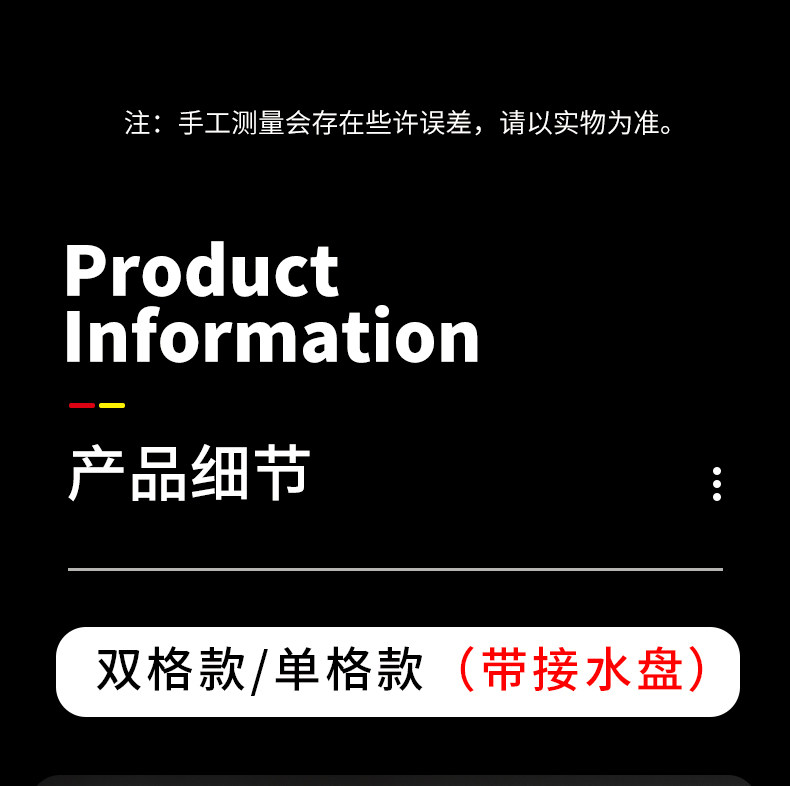 注：手工测量会存在些许误差，请以实物为准。

Product
Information

产品细节

双格款/单格款（带接水盘）