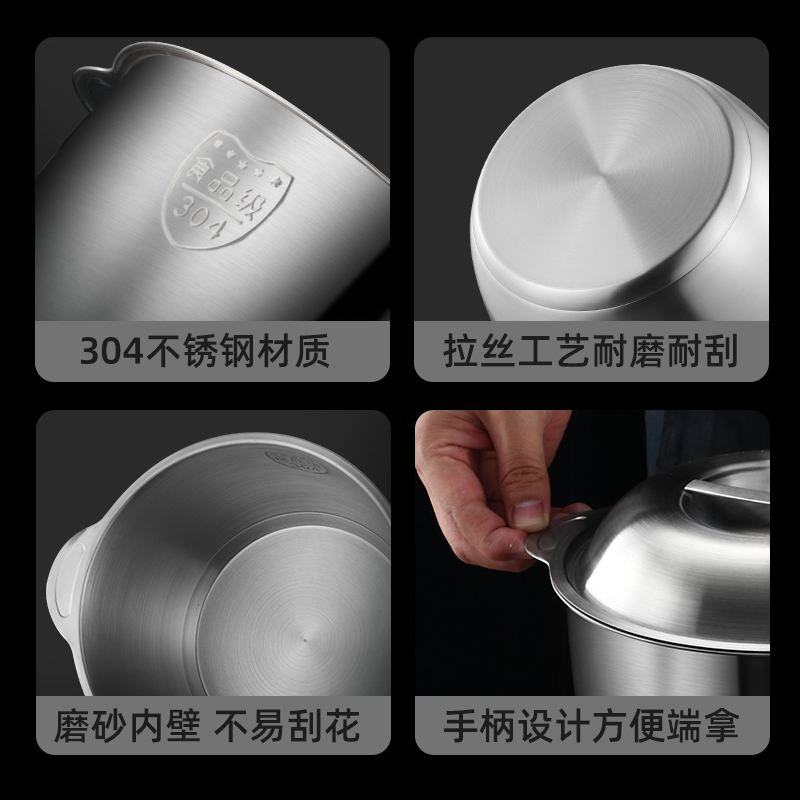 食品级
304

304不锈钢材质

拉丝工艺耐磨耐刮

磨砂内壁 不易刮花

手柄设计方便端拿