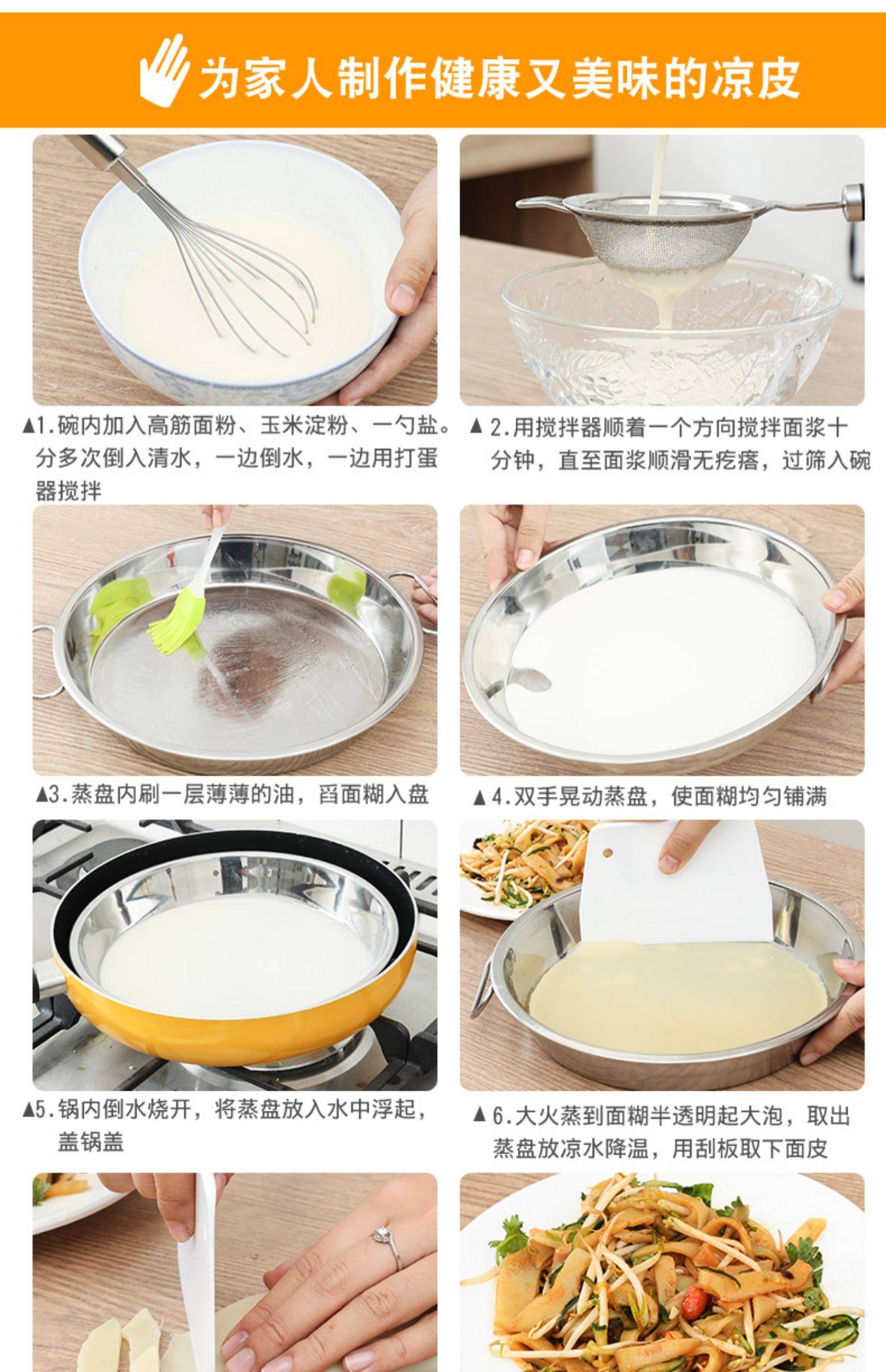 为家人制作健康又美味的凉皮

▲1.碗内加入高筋面粉、玉米淀粉、一勺盐。分多次倒入清水，一边倒水，一边用打蛋器搅拌

▲2.用搅拌器顺着一个方向搅拌面浆十分钟，直至面浆顺滑无疙瘩，过筛入碗

▲3.蒸盘内刷一层薄薄的油，舀面糊入盘

▲4.双手晃动蒸盘，使面糊均匀铺满

▲5.锅内倒水烧开，将蒸盘放入水中浮起，盖锅盖

▲6.大火蒸到面糊半透明起大泡，取出蒸盘放凉水降温，用刮板取下面皮