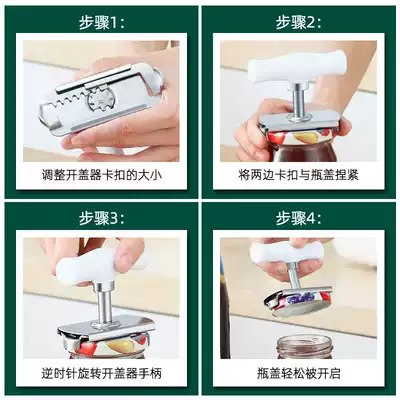 步骤1:

调整开盖器卡扣的大小

步骤2:

将两边卡扣与瓶盖捏紧

步骤3:

逆时针旋转开盖器手柄

步骤4:

瓶盖轻松被开启