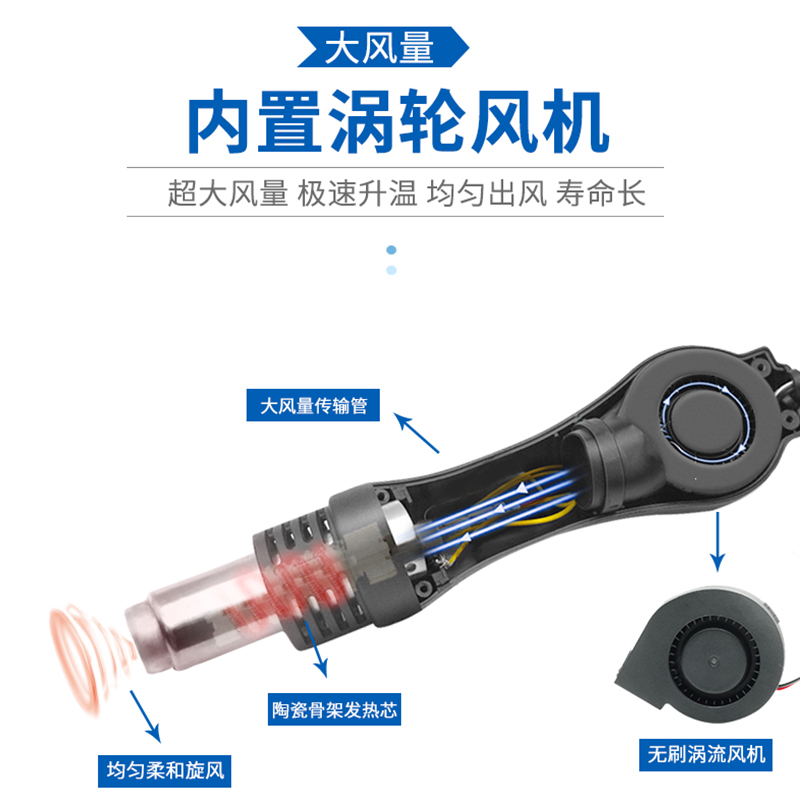 大风量

内置涡轮风机

超大风量 极速升温 均匀出风 寿命长

大风量传输管

陶瓷骨架发热芯

均匀柔和旋风

无刷涡流风机