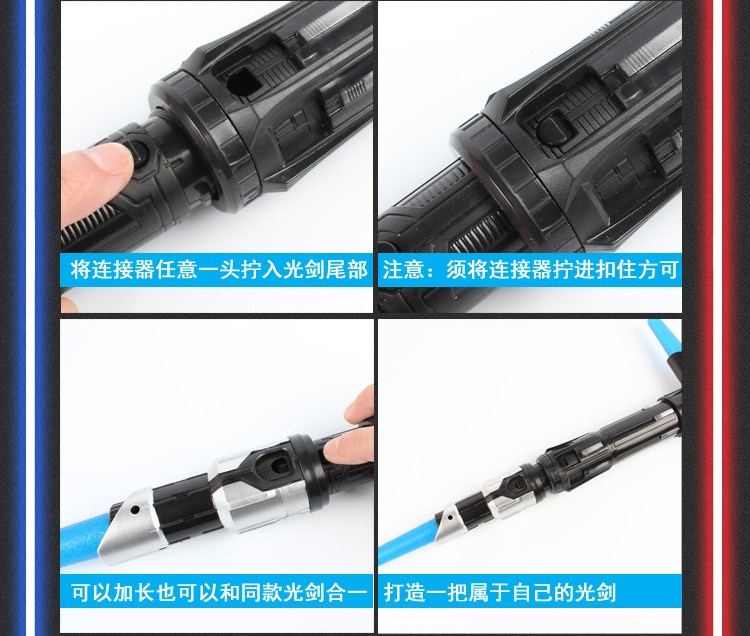 将连接器任意一头拧入光剑尾部

注意：须将连接器拧进扣住方可

可以加长也可以和同款光剑合一

打造一把属于自己的光剑