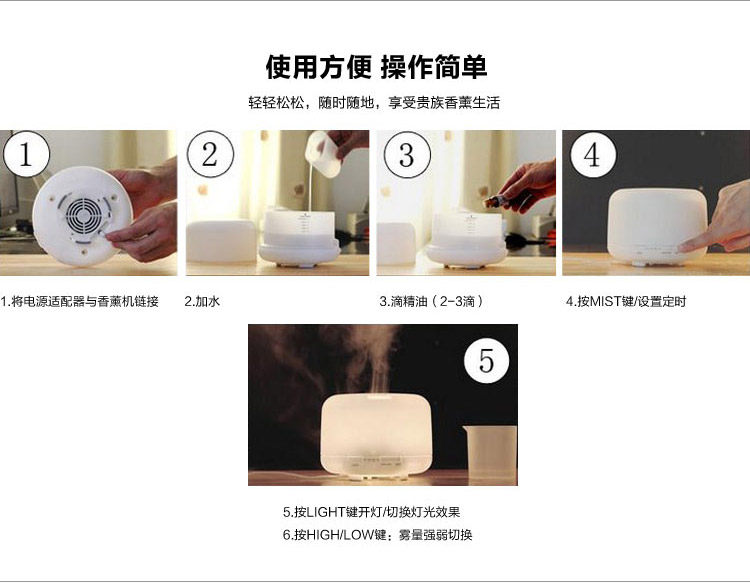 使用方便 操作简单

轻轻松松，随时随地，享受贵族香薰生活

1

2

3

4

1.将电源适配器与香薰机链接

2.加水

3.滴精油（2-3滴）

4.按MIST键/设置定时

5

5.按LIGHT键开灯/切换灯光效果

6.按HIGH/LOW键：雾量强弱切换