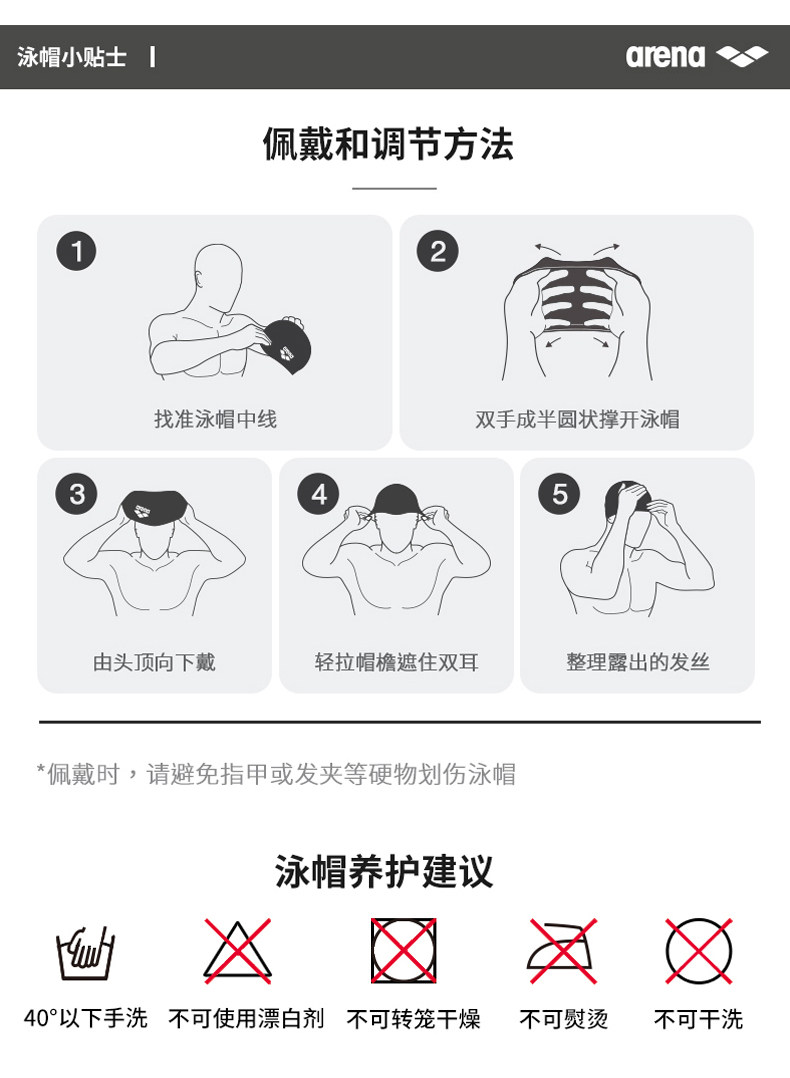 泳帽小贴士 |

arena

佩戴和调节方法

1
找准泳帽中线

2
双手成半圆状撑开泳帽

3
由头顶向下戴

4
轻拉帽檐遮住双耳

5
整理露出的发丝

*佩戴时，请避免指甲或发夹等硬物划伤泳帽

泳帽养护建议

40°以下手洗

不可使用漂白剂

不可转笼干燥

不可熨烫

不可干洗