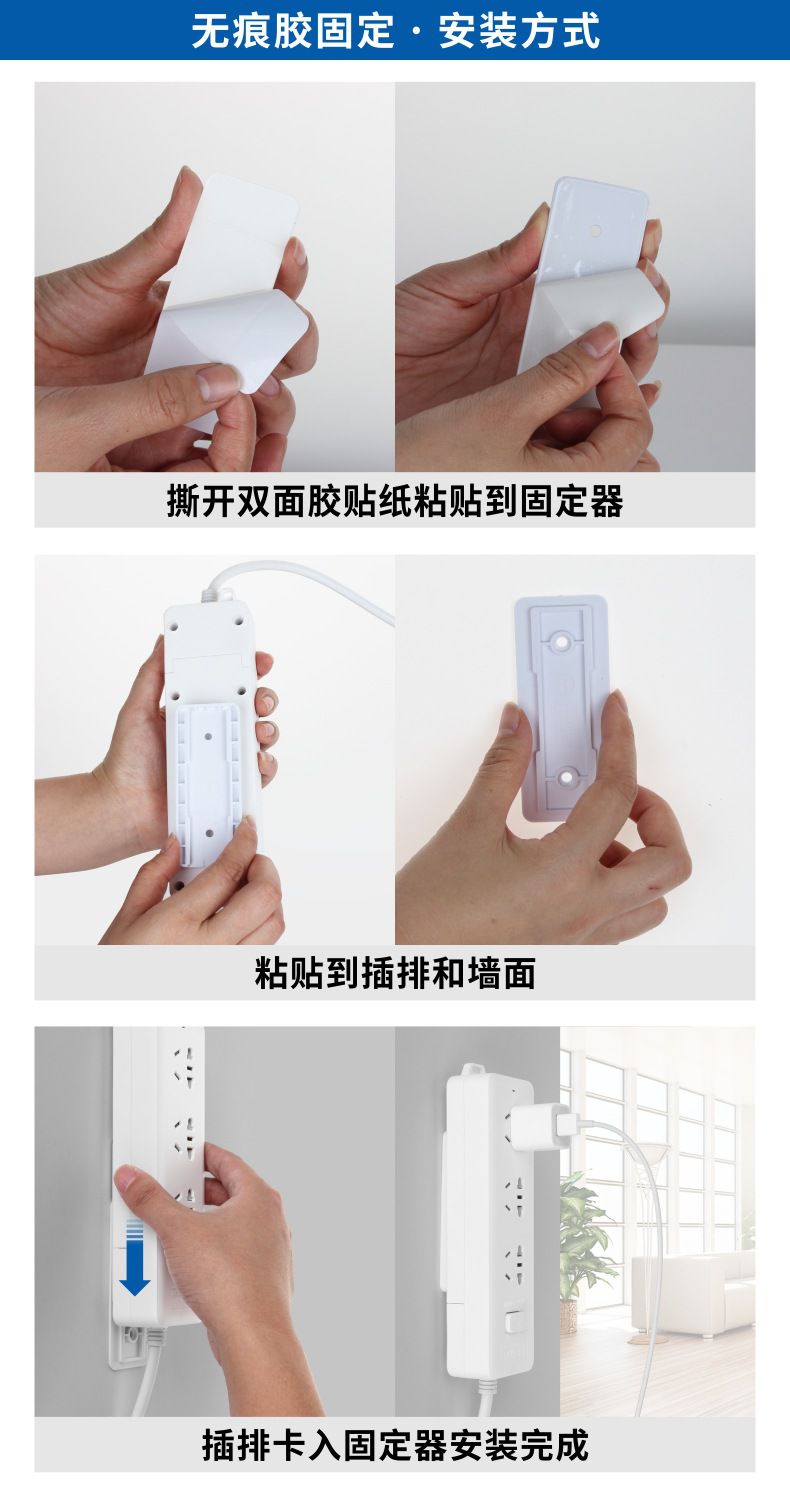 无痕胶固定 · 安装方式

撕开双面胶贴纸粘贴到固定器

粘贴到插排和墙面

插排卡入固定器安装完成