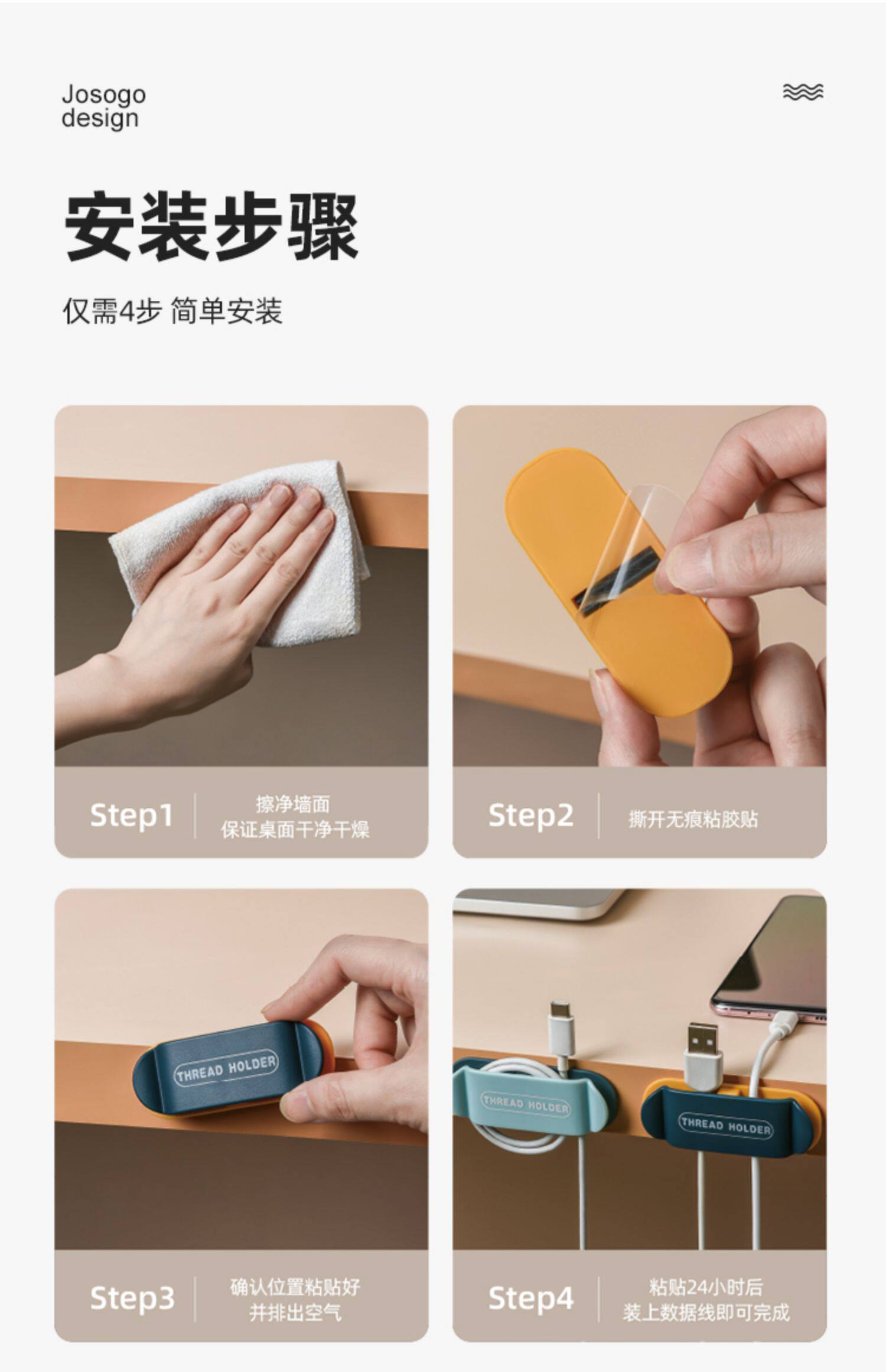 Josogo
design

安装步骤

仅需4步 简单安装

Step1 擦净墙面
保证桌面干净干燥

Step2 撕开无痕粘胶贴

THREAD HOLDER

Step3 确认位置粘贴好
并排出空气

THREAD HOLDER

THREAD HOLDER

Step4 粘贴24小时后
装上数据线即可完成