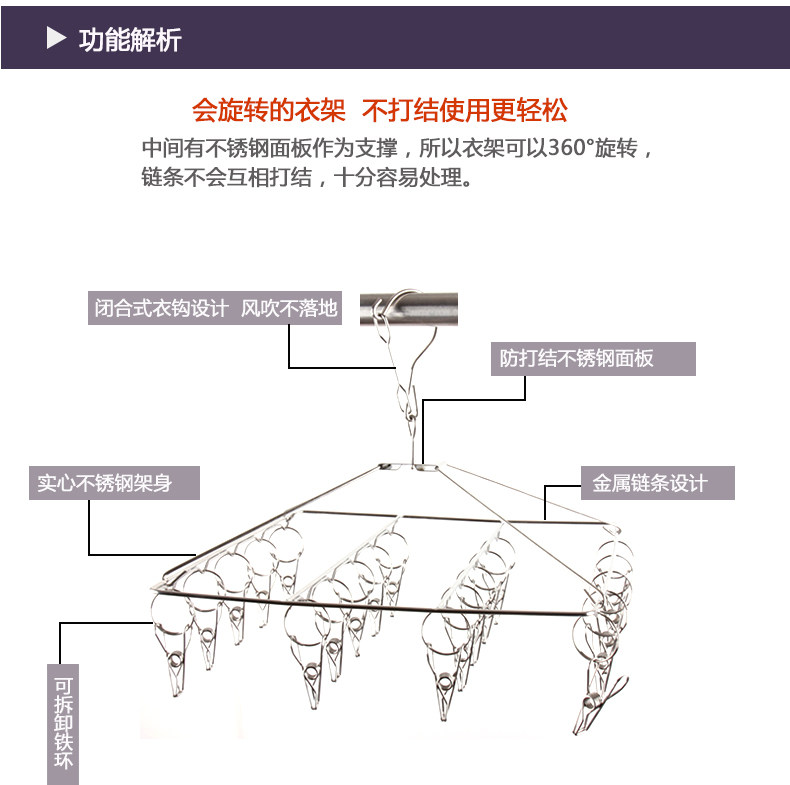 ▶ 功能解析

会旋转的衣架 不打结使用更轻松

中间有不锈钢面板作为支撑，所以衣架可以360°旋转，链条不会互相打结，十分容易处理。

闭合式衣钩设计 风吹不落地

防打结不锈钢面板

实心不锈钢架身

金属链条设计

可拆卸铁环