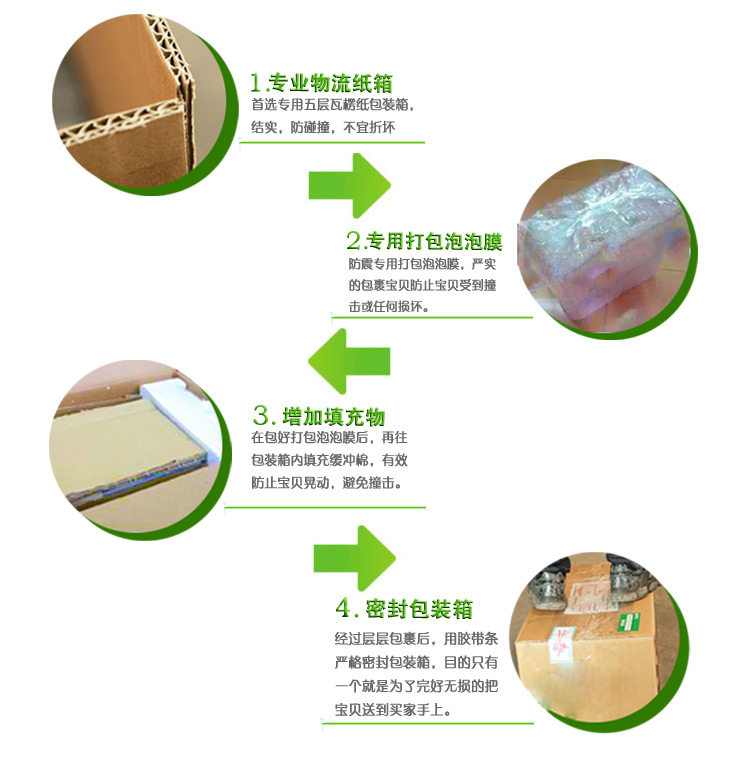 1.专业物流纸箱
首选专用五层瓦楞纸包装箱，结实，防碰撞，不宜折坏

2.专用打包泡泡膜
防震专用打包泡泡膜，严实的包裹宝贝防止宝贝受到撞击或任何损坏。

3. 增加填充物
在包好打包泡泡膜后，再往包装箱内填充缓冲棉，有效防止宝贝晃动，避免撞击。

4. 密封包装箱
经过层层包裹后，用胶带条严格密封包装箱，目的只有一个就是为了完好无损的把宝贝送到买家手上。