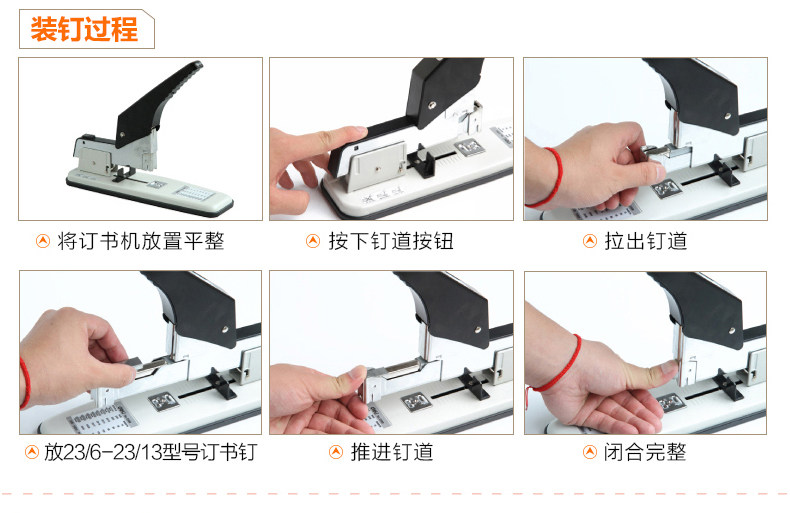 装钉过程

将订书机放置平整

按下钉道按钮

拉出钉道

放23/6-23/13型号订书钉

推进钉道

闭合完整