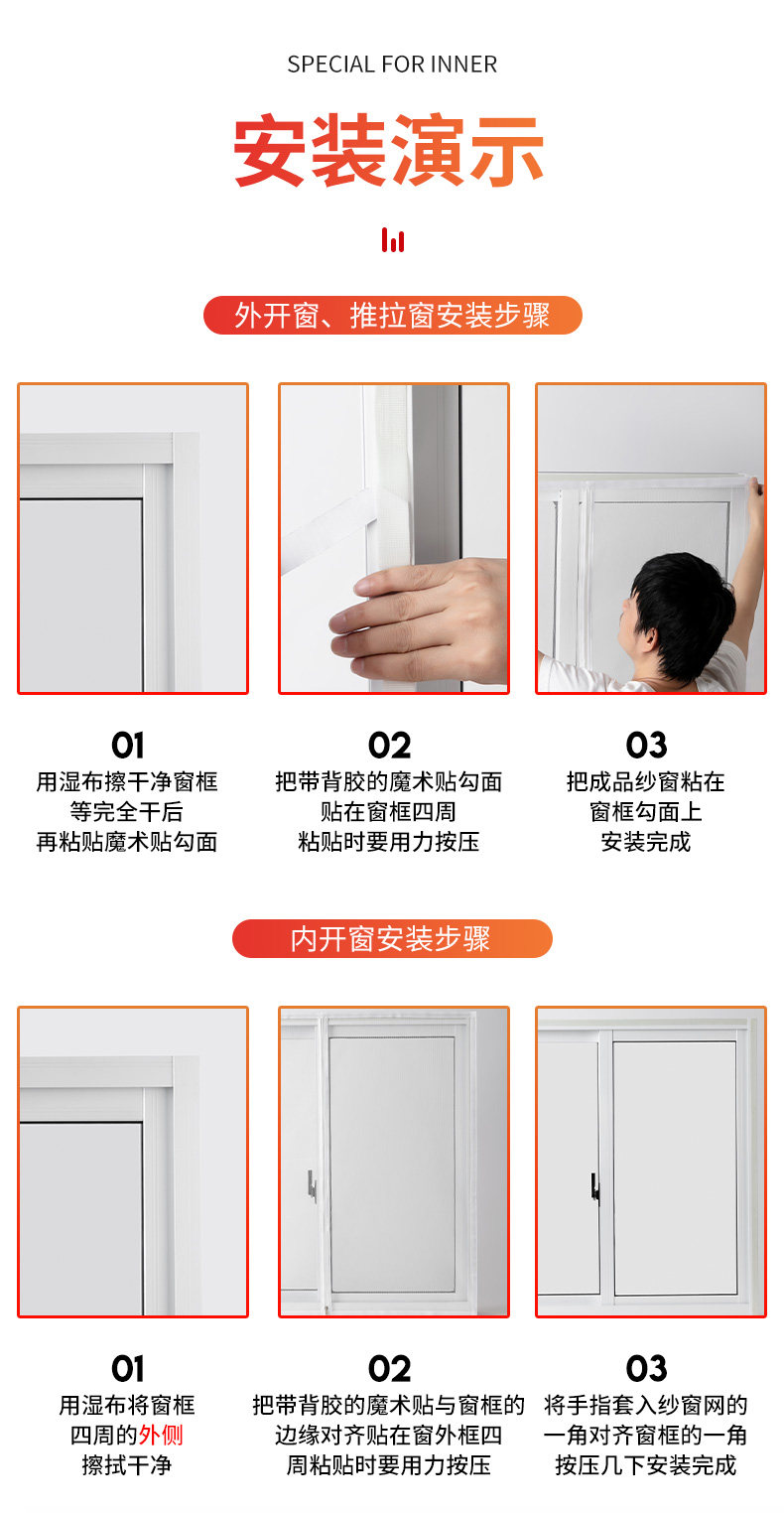 SPECIAL FOR INNER

安装演示

外开窗、推拉窗安装步骤

01
用湿布擦干净窗框
等完全干后
再粘贴魔术贴勾面

02
把带背胶的魔术贴勾面
贴在窗框四周
粘贴时要用力按压

03
把成品纱窗粘在
窗框勾面上
安装完成

内开窗安装步骤

01
用湿布将窗框
四周的外侧
擦拭干净

02
把带背胶的魔术贴与窗框的
边缘对齐贴在窗外框四
周粘贴时要用力按压

03
将手指套入纱窗网的
一角对齐窗框的一角
按压几下安装完成