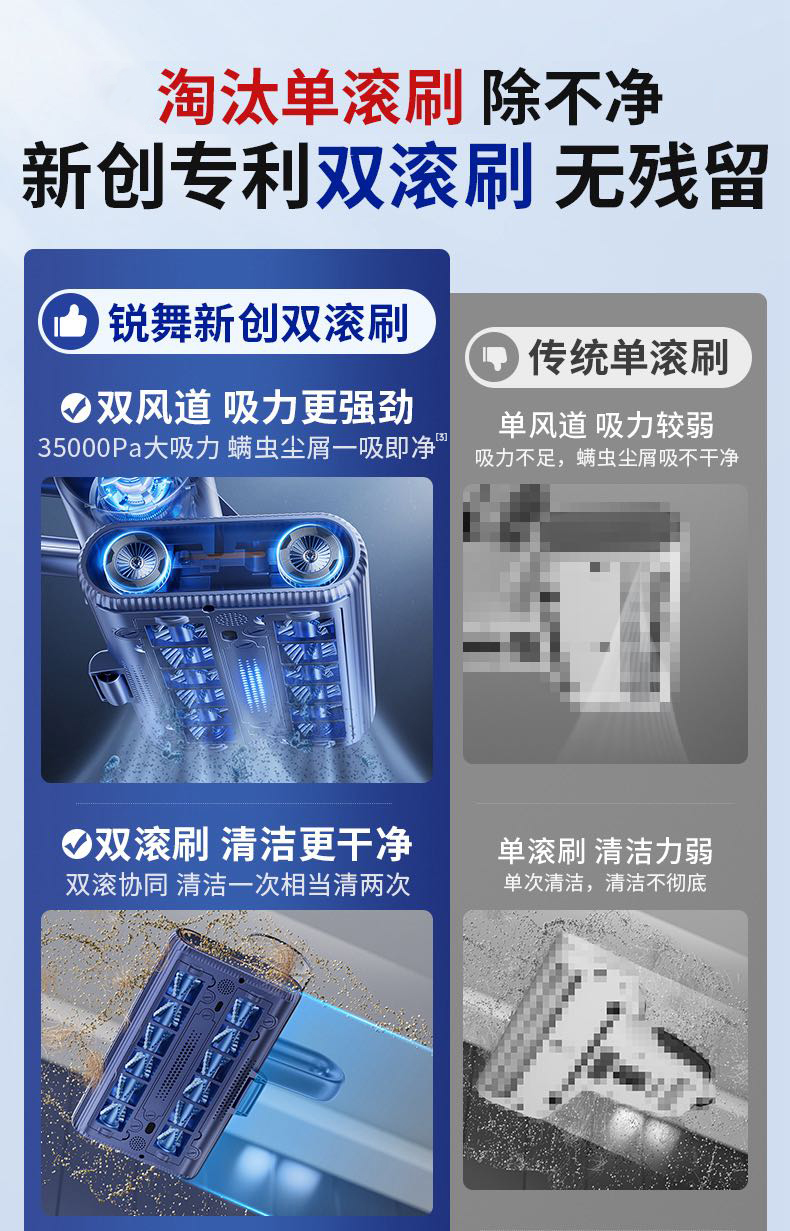 淘汰单滚刷 除不净
新创专利双滚刷 无残留

锐舞新创双滚刷

双风道 吸力更强劲
35000Pa大吸力 螨虫尘屑一吸即净[3]

双滚刷 清洁更干净
双滚协同 清洁一次相当清两次

传统单滚刷

单风道 吸力较弱
吸力不足，螨虫尘屑吸不干净

单滚刷 清洁力弱
单次清洁，清洁不彻底