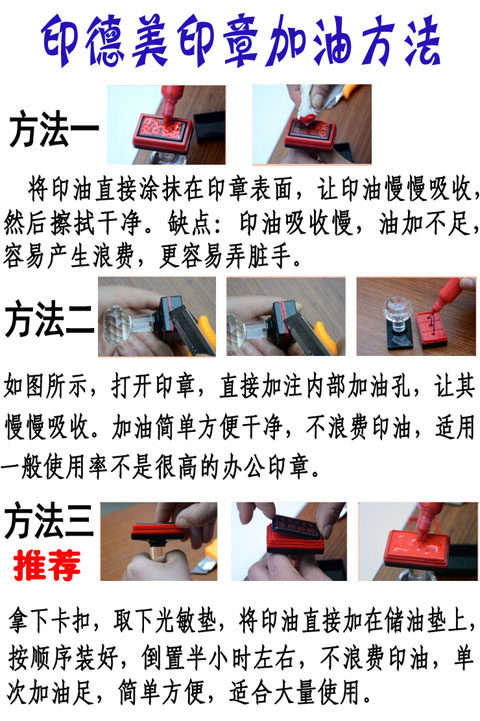 印德美印章加油方法

方法一

将印油直接涂抹在印章表面，让印油慢慢吸收，然后擦拭干净。缺点：印油吸收慢，油加不足，容易产生浪费，更容易弄脏手。

方法二

如图所示，打开印章，直接加注内部加油孔，让其慢慢吸收。加油简单方便干净，不浪费印油，适用一般使用率不是很高的办公印章。

方法三
推荐

拿下卡扣，取下光敏垫，将印油直接加在储油垫上，按顺序装好，倒置半小时左右，不浪费印油，单次加油足，简单方便，适合大量使用。