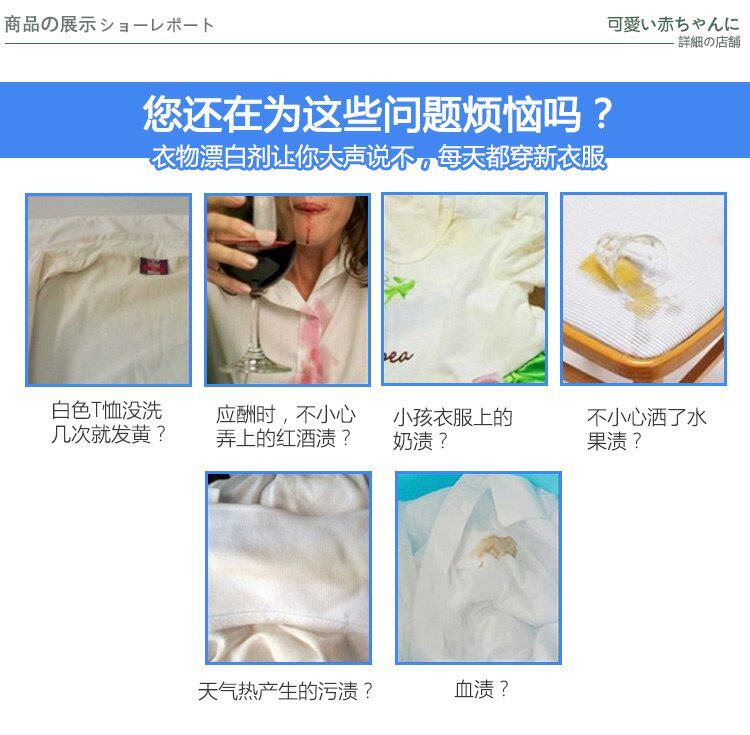 商品の展示ショーレポート

可愛い赤ちゃんに
詳細の店舗

您还在为这些问题烦恼吗？
衣物漂白剂让你大声说不，每天都穿新衣服

白色T恤没洗几次就发黄？

应酬时，不小心弄上的红酒渍？

小孩衣服上的奶渍？

不小心洒了水果渍？

天气热产生的污渍？

血渍？