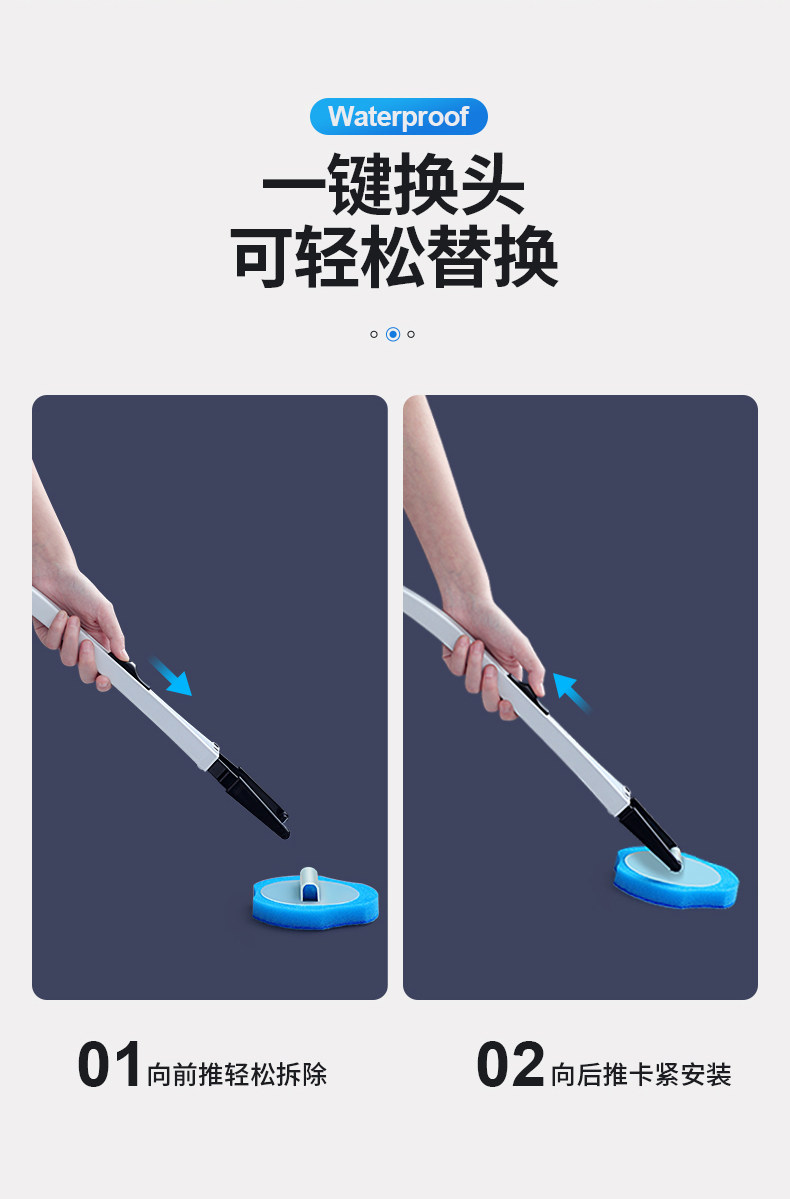 Waterproof

一键换头
可轻松替换

01 向前推轻松拆除

02 向后推卡紧安装