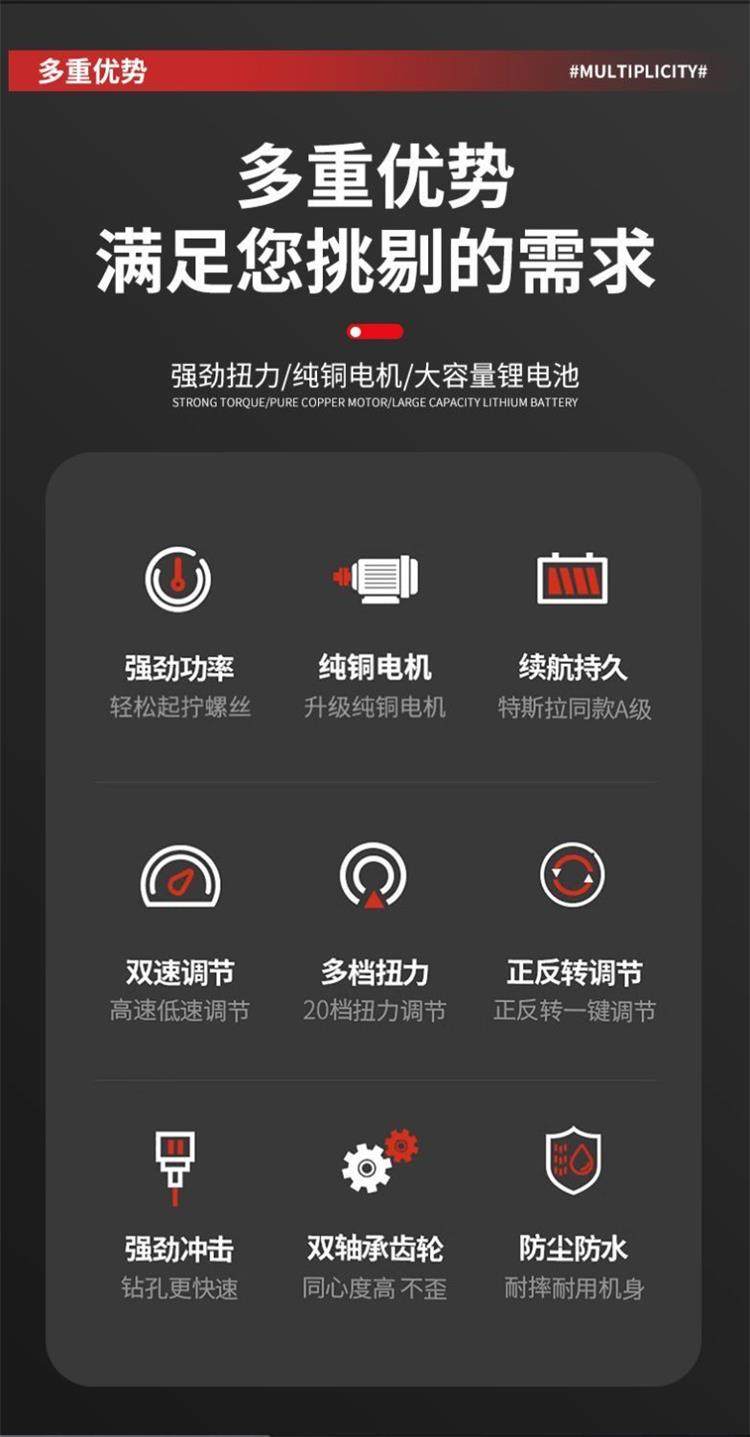 多重优势

#MULTIPLICITY#

多重优势
满足您挑剔的需求

强劲扭力/纯铜电机/大容量锂电池
STRONG TORQUE/PURE COPPER MOTOR/LARGE CAPACITY LITHIUM BATTERY

强劲功率
轻松起拧螺丝

纯铜电机
升级纯铜电机

续航持久
特斯拉同款A级

双速调节
高速低速调节

多档扭力
20档扭力调节

正反转调节
正反转一键调节

强劲冲击
钻孔更快速

双轴承齿轮
同心度高 不歪

防尘防水
耐摔耐用机身