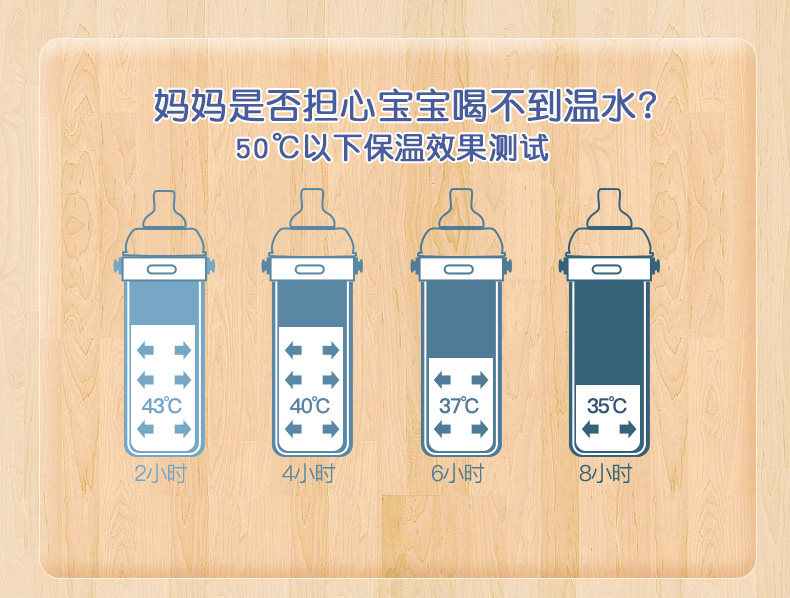 妈妈是否担心宝宝喝不到温水?
50℃以下保温效果测试

43℃
2小时

40℃
4小时

37℃
6小时

35℃
8小时