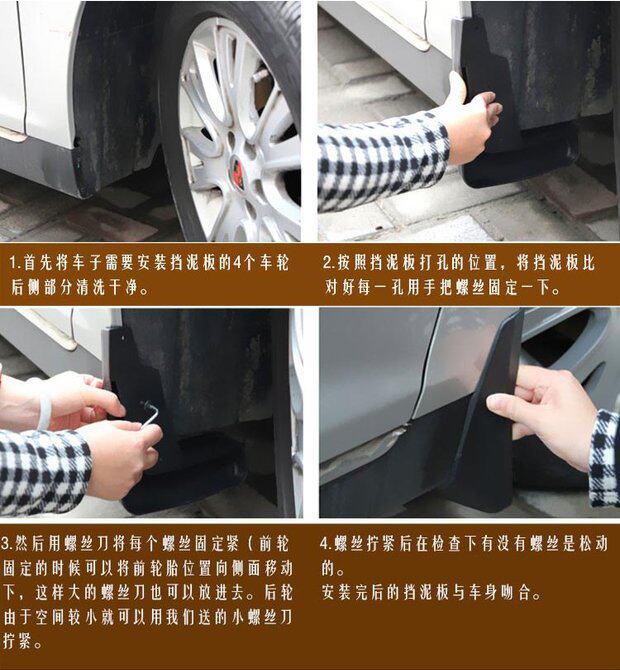 1.首先将车子需要安装挡泥板的4个车轮后侧部分清洗干净。

2.按照挡泥板打孔的位置，将挡泥板比对好每一孔用手把螺丝固定一下。

3.然后用螺丝刀将每个螺丝固定紧（前轮固定的时候可以将前轮胎位置向侧面移动下，这样大的螺丝刀也可以放进去。后轮由于空间较小就可以用我们送的小螺丝刀拧紧。

4.螺丝拧紧后在检查下有没有螺丝是松动的。
安装完后的挡泥板与车身吻合。