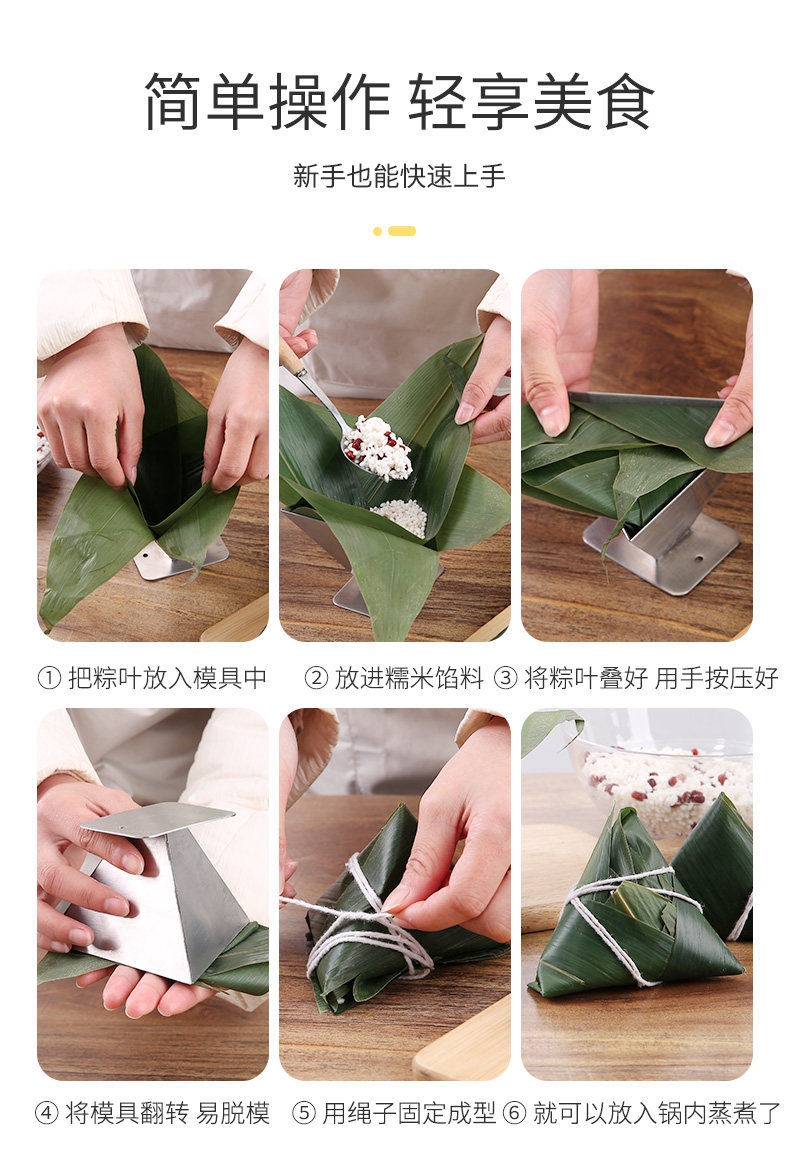 简单操作 轻享美食

新手也能快速上手

① 把粽叶放入模具中

② 放进糯米馅料

③ 将粽叶叠好 用手按压好

④ 将模具翻转 易脱模

⑤ 用绳子固定成型

⑥ 就可以放入锅内蒸煮了