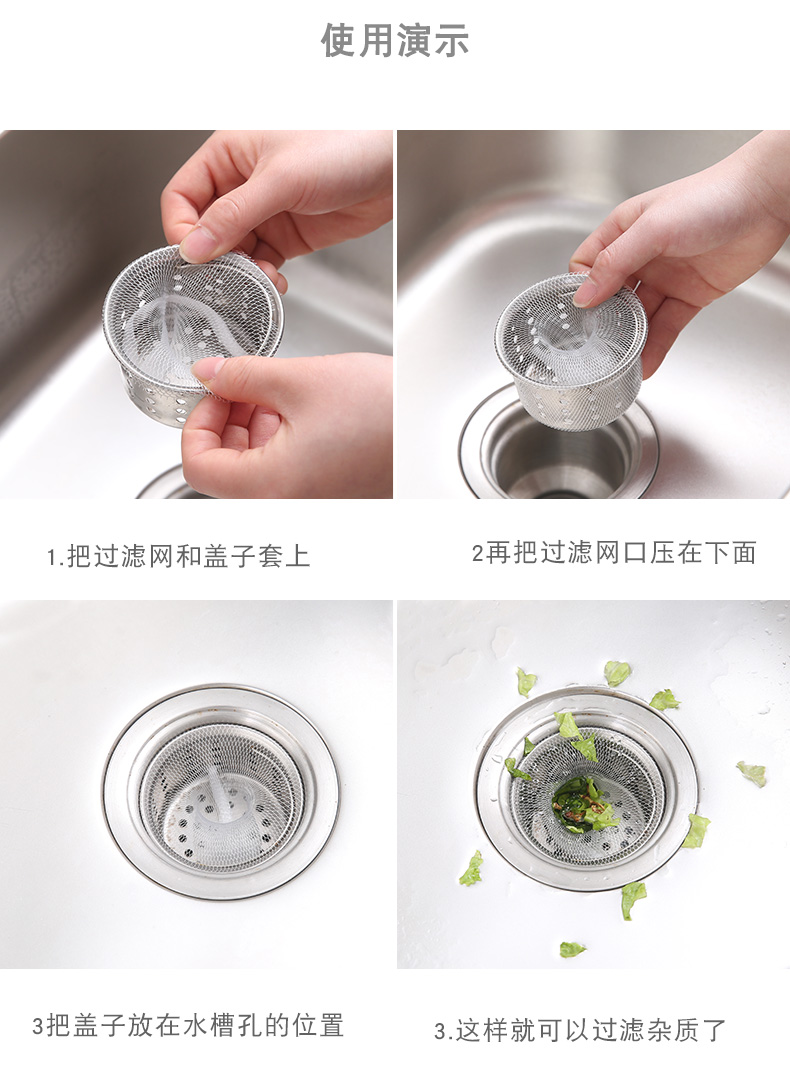 使用演示

1.把过滤网和盖子套上

2再把过滤网口压在下面

3把盖子放在水槽孔的位置

3.这样就可以过滤杂质了