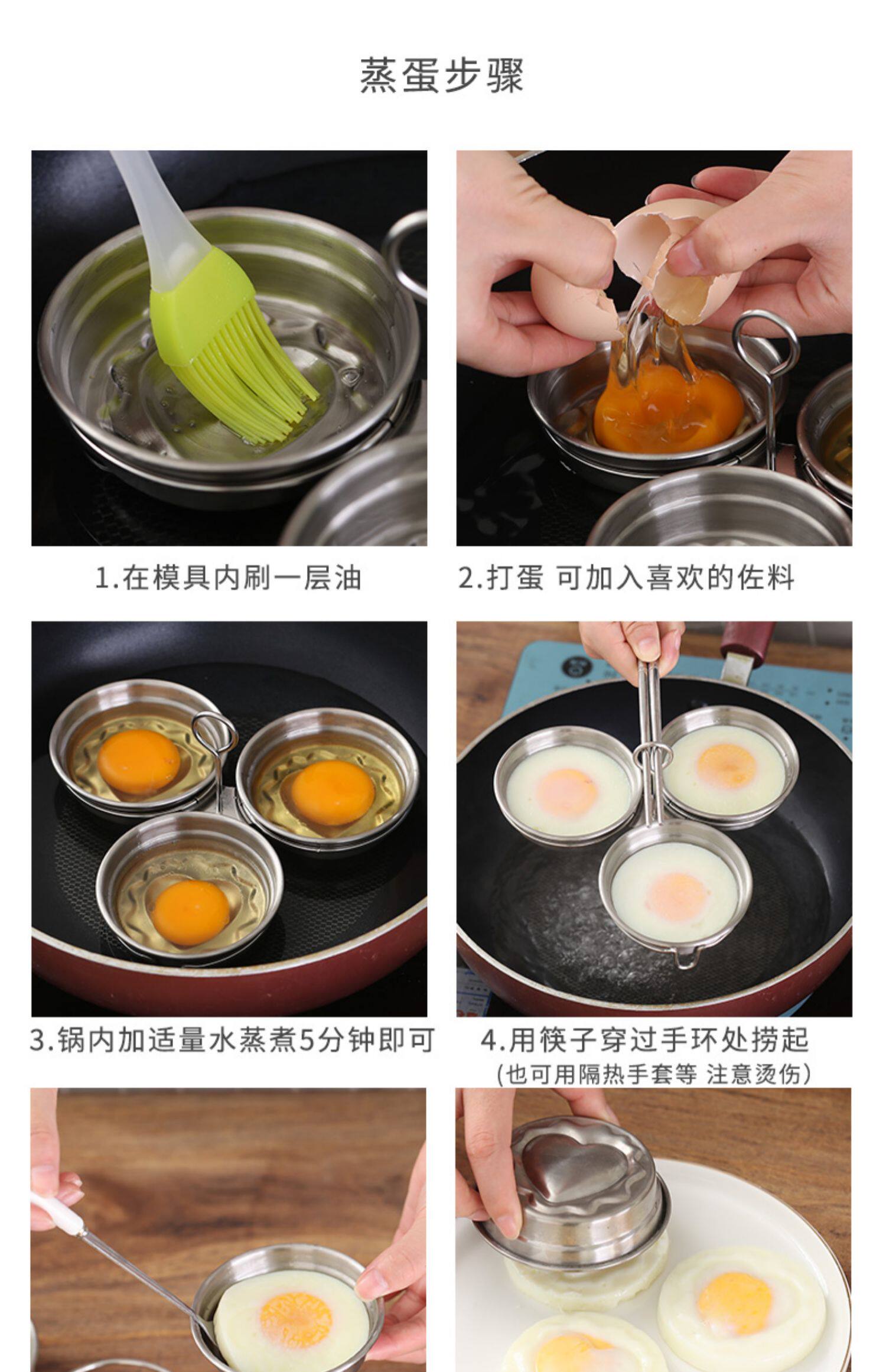 蒸蛋步骤

1.在模具内刷一层油

2.打蛋 可加入喜欢的佐料

3.锅内加适量水蒸煮5分钟即可

4.用筷子穿过手环处捞起
(也可用隔热手套等 注意烫伤)