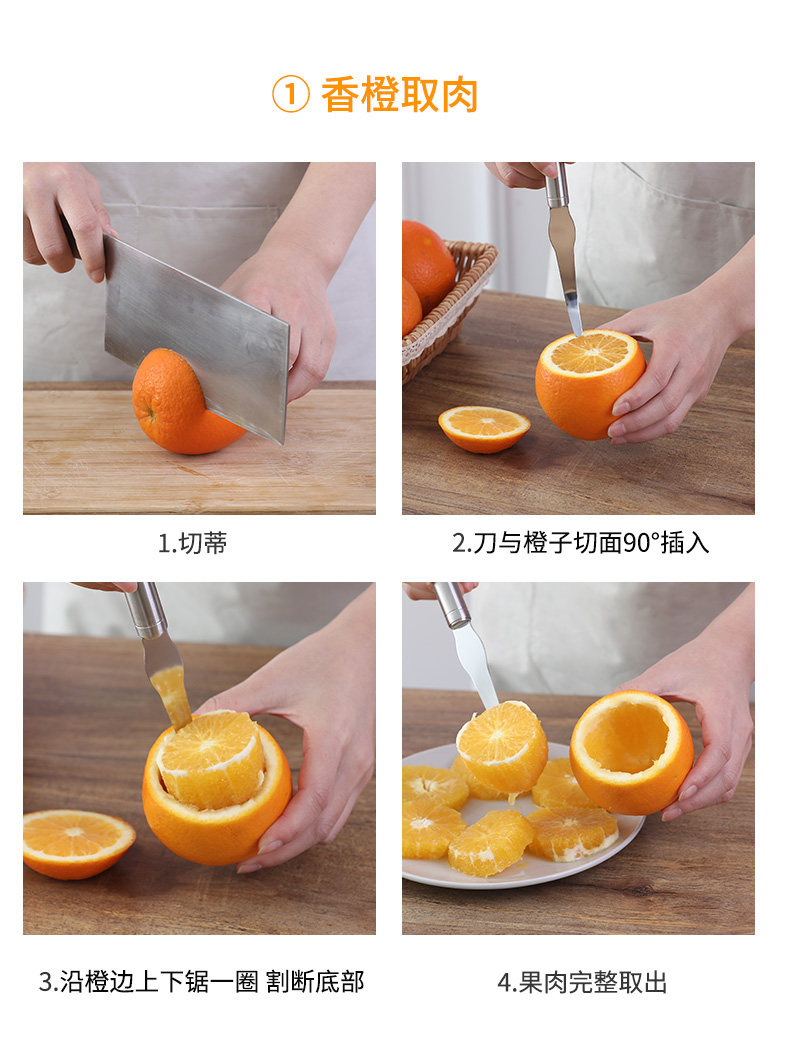 ① 香橙取肉

1.切蒂

2.刀与橙子切面90°插入

3.沿橙边上下锯一圈 割断底部

4.果肉完整取出