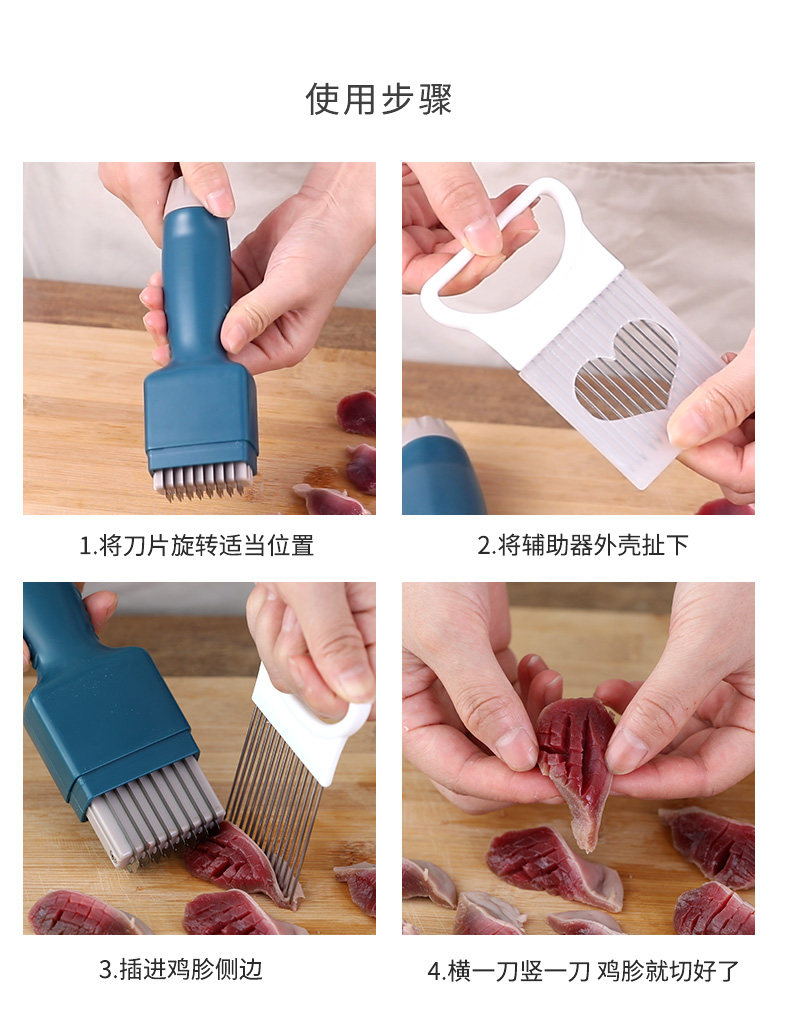 使用步骤

1.将刀片旋转适当位置

2.将辅助器外壳扯下

3.插进鸡胗侧边

4.横一刀竖一刀 鸡胗就切好了