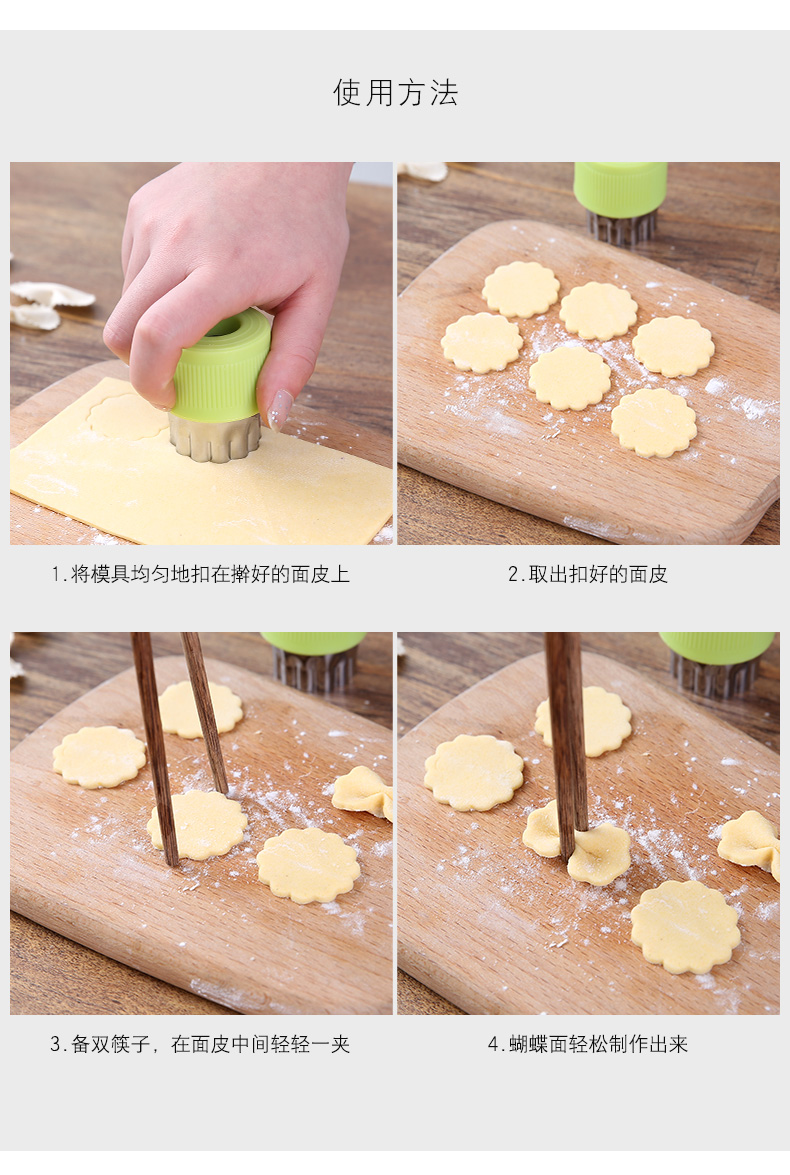 使用方法

1.将模具均匀地扣在擀好的面皮上

2.取出扣好的面皮

3.备双筷子，在面皮中间轻轻一夹

4.蝴蝶面轻松制作出来