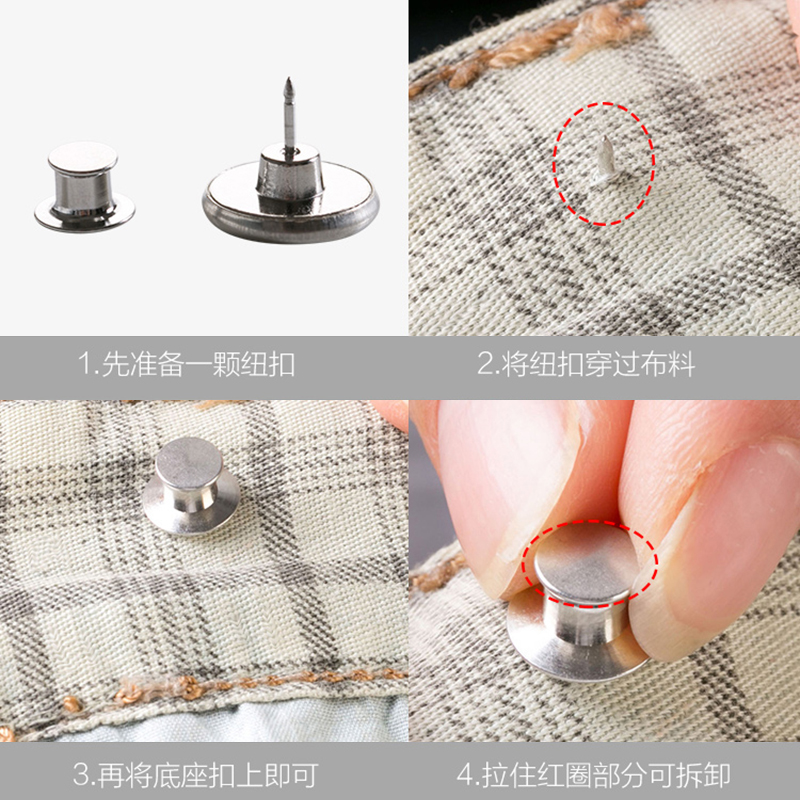 1.先准备一颗纽扣

2.将纽扣穿过布料

3.再将底座扣上即可

4.拉住红圈部分可拆卸