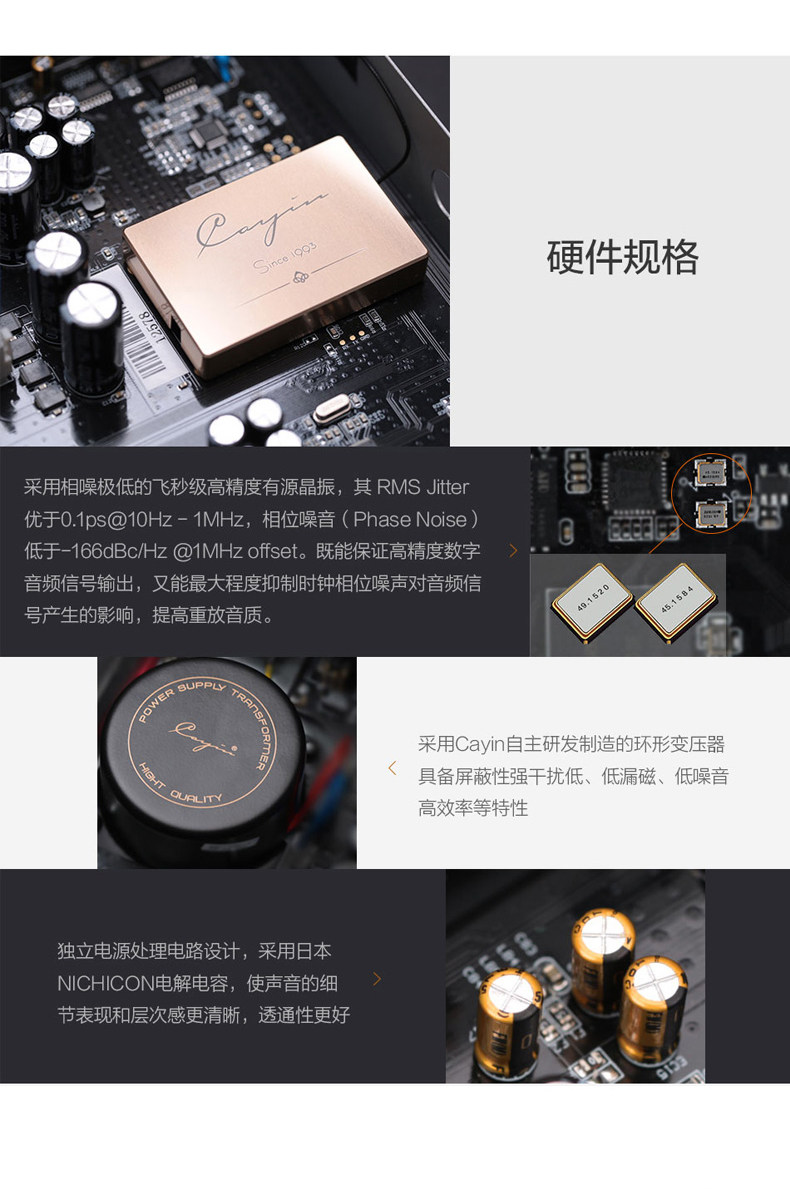 Cayin
Since 1993

硬件规格

采用相噪极低的飞秒级高精度有源晶振，其 RMS Jitter 优于0.1ps@10Hz - 1MHz，相位噪音（Phase Noise）低于-166dBc/Hz @1MHz offset。既能保证高精度数字音频信号输出，又能最大程度抑制时钟相位噪声对音频信号产生的影响，提高重放音质。

49.1520
45.1584

POWER SUPPLY TRANSFORMER
Cayin
HIGHT QUALITY

采用Cayin自主研发制造的环形变压器具备屏蔽性强干扰低、低漏磁、低噪音高效率等特性

独立电源处理电路设计，采用日本NICHICON电解电容，使声音的细节表现和层次感更清晰，透通性更好