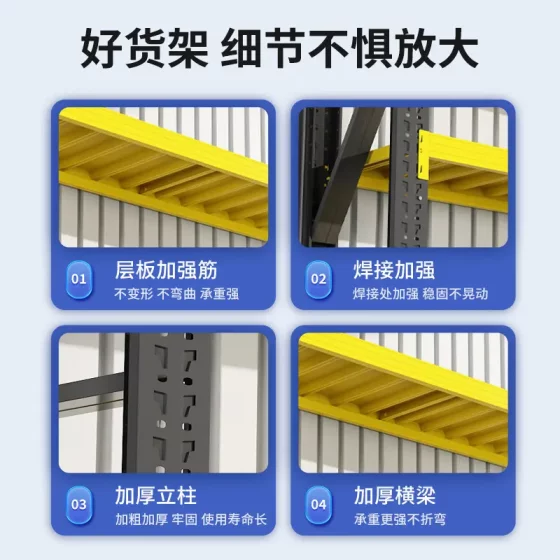 好货架 细节不惧放大

01
层板加强筋
不变形 不弯曲 承重强

02
焊接加强
焊接处加强 稳固不晃动

03
加厚立柱
加粗加厚 牢固 使用寿命长

04
加厚横梁
承重更强不折弯