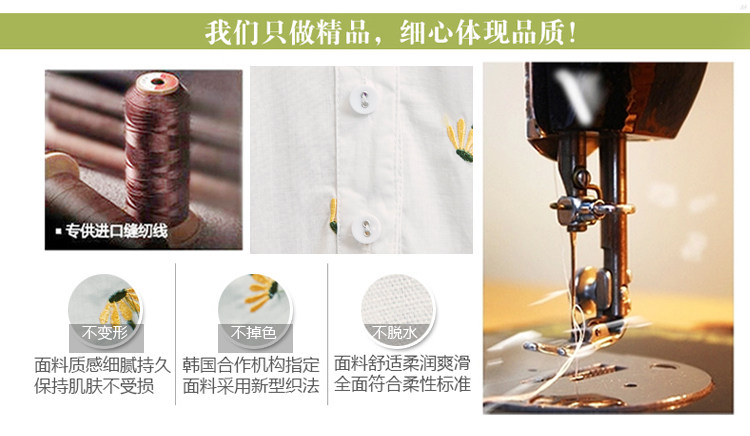 我们只做精品，细心体现品质！

■ 专供进口缝纫线

不变形
面料质感细腻持久
保持肌肤不受损

不掉色
韩国合作机构指定
面料采用新型织法

不脱水
面料舒适柔润爽滑
全面符合柔性标准