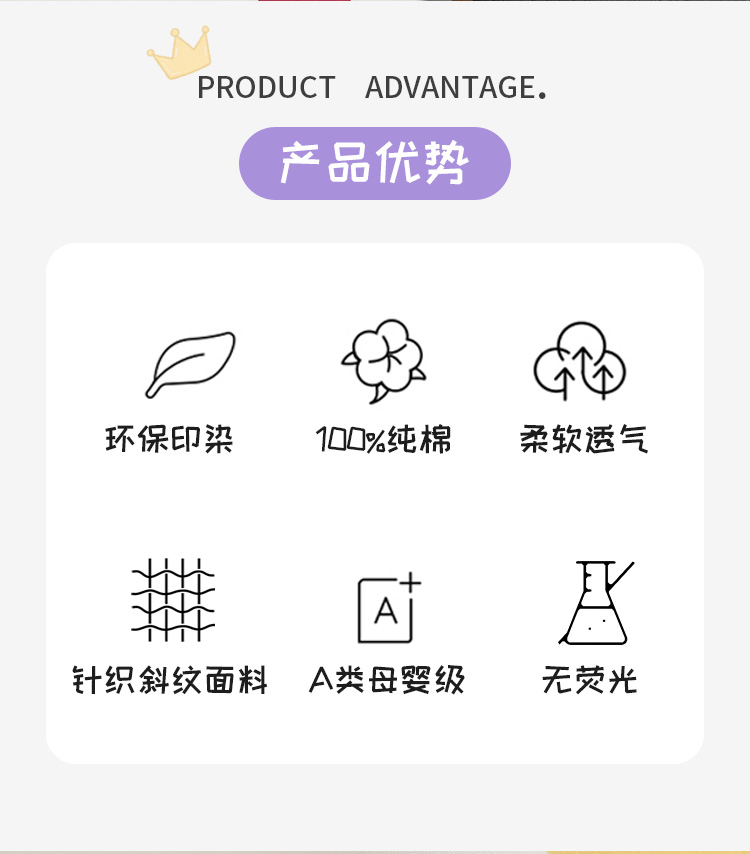 PRODUCT ADVANTAGE.

产品优势

环保印染

100%纯棉

柔软透气

针织斜纹面料

A类母婴级

无荧光