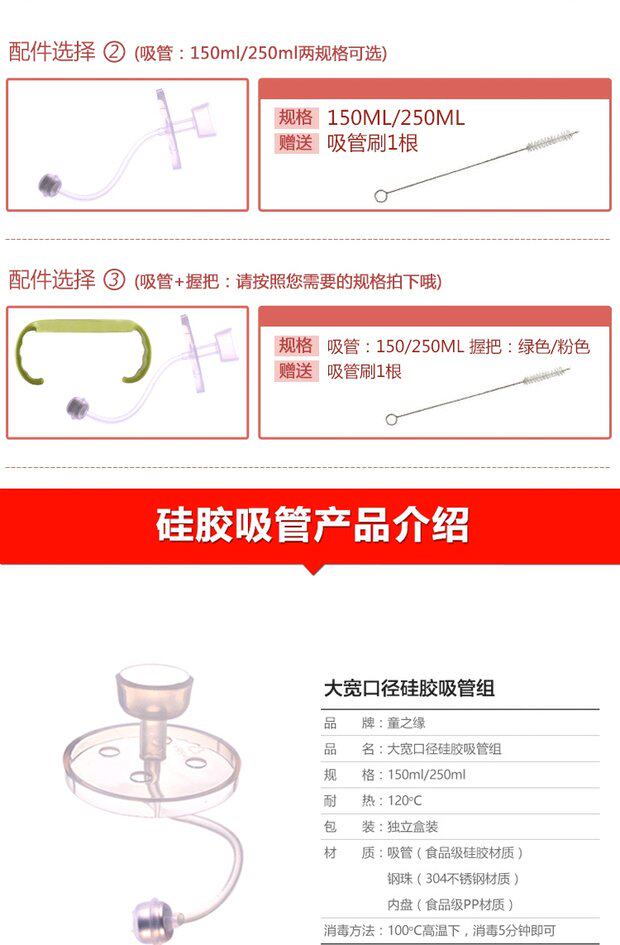 配件选择 ② (吸管：150ml/250ml两规格可选)

规格 150ML/250ML
赠送 吸管刷1根

配件选择 ③ (吸管+握把：请按照您需要的规格拍下哦)

规格 吸管：150/250ML 握把：绿色/粉色
赠送 吸管刷1根

硅胶吸管产品介绍

大宽口径硅胶吸管组

品　牌：童之缘
品　名：大宽口径硅胶吸管组
规　格：150ml/250ml
耐　热：120°C
包　装：独立盒装
材　质：吸管（食品级硅胶材质）
钢珠（304不锈钢材质）
内盘（食品级PP材质）
消毒方法：100°C高温下，消毒5分钟即可