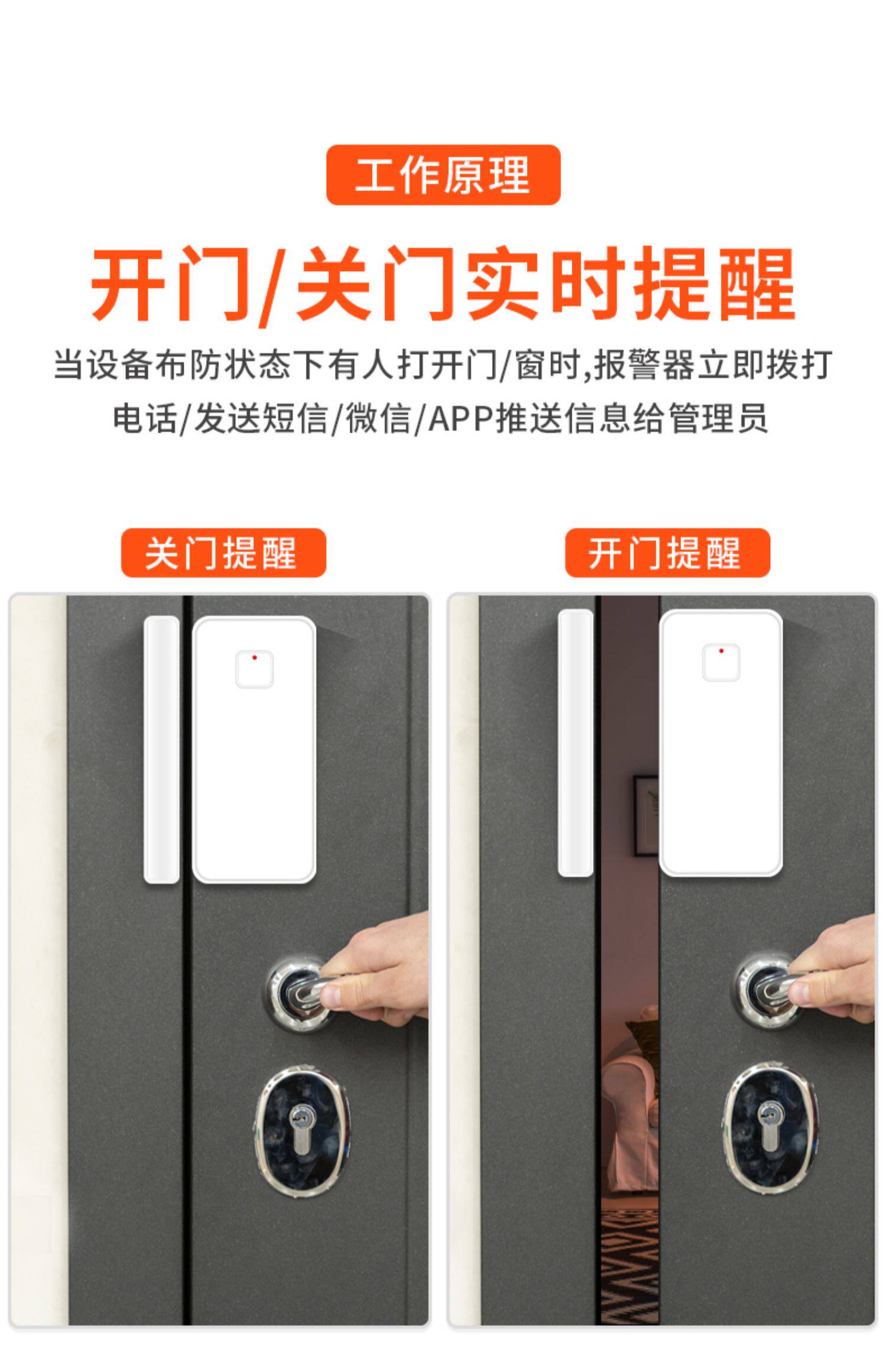 工作原理

开门/关门实时提醒

当设备布防状态下有人打开门/窗时,报警器立即拨打电话/发送短信/微信/APP推送信息给管理员

关门提醒

开门提醒