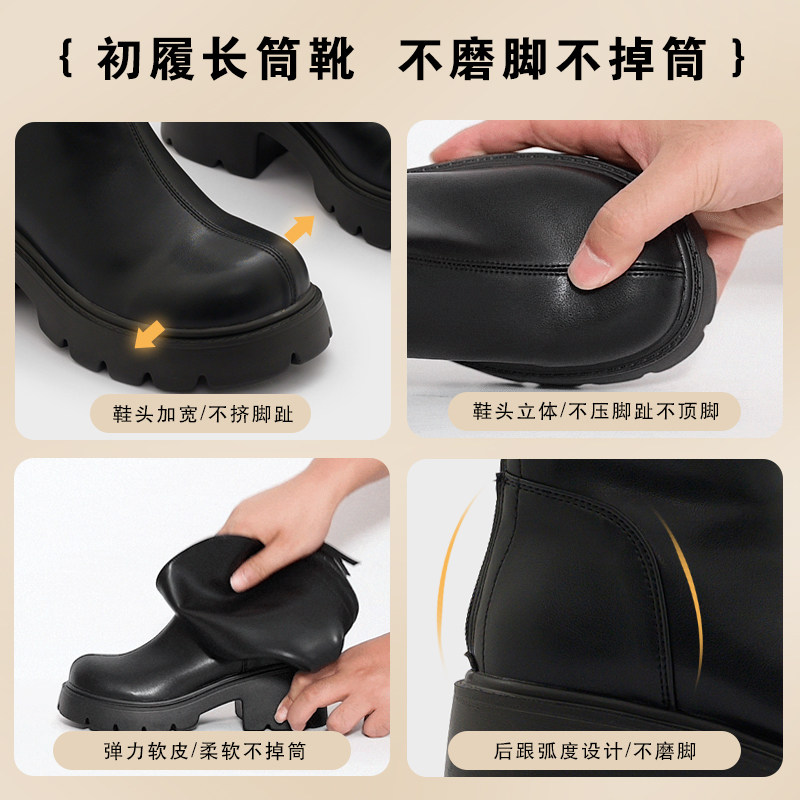 { 初履长筒靴 不磨脚不掉筒 }

鞋头加宽/不挤脚趾

鞋头立体/不压脚趾不顶脚

弹力软皮/柔软不掉筒

后跟弧度设计/不磨脚