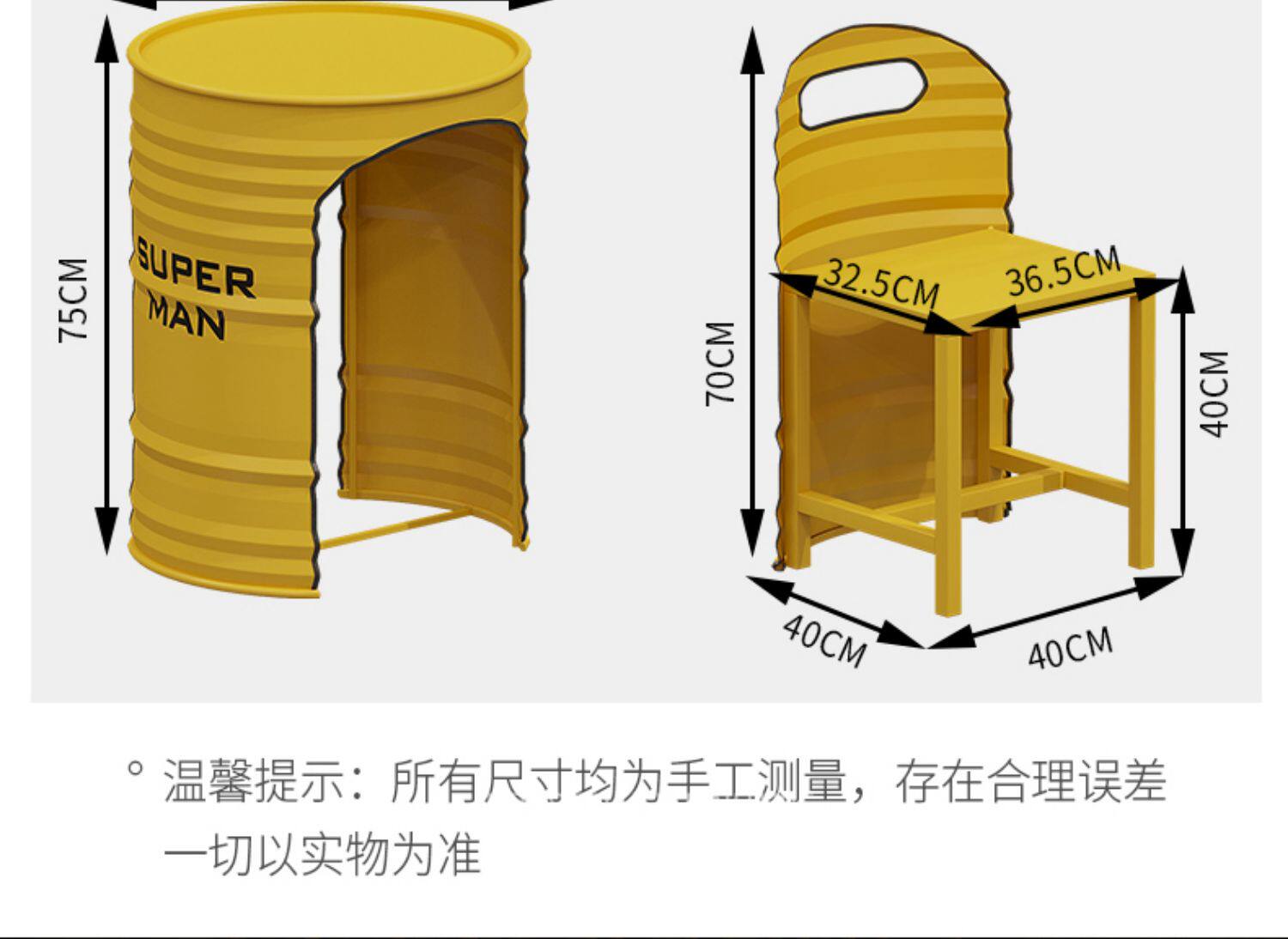 75CM

SUPER MAN

70CM

32.5CM

36.5CM

40CM

40CM

40CM

° 温馨提示：所有尺寸均为手工测量，存在合理误差
一切以实物为准