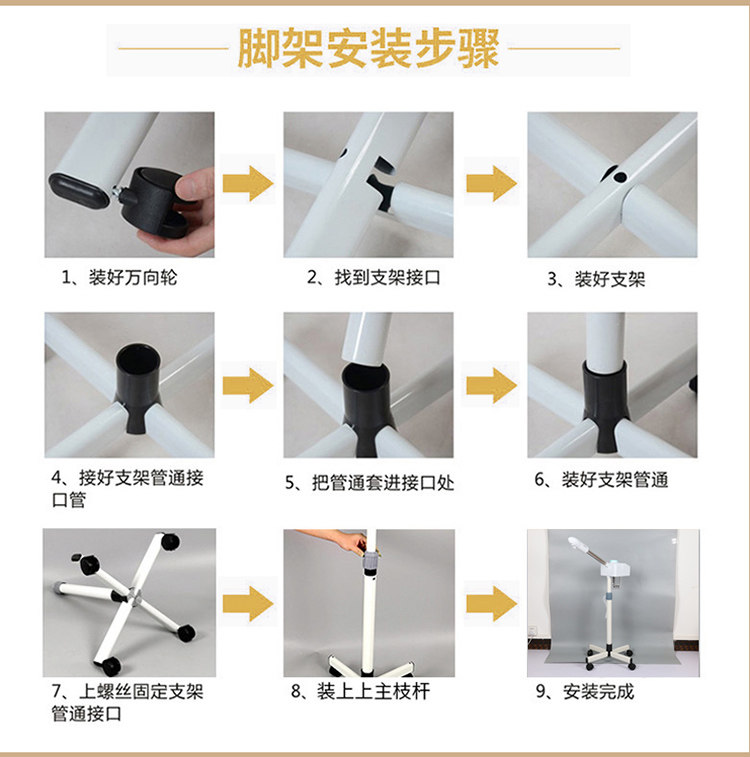 脚架安装步骤

1、装好万向轮

2、找到支架接口

3、装好支架

4、接好支架管通接口管

5、把管通套进接口处

6、装好支架管通

7、上螺丝固定支架管通接口

8、装上上主枝杆

9、安装完成