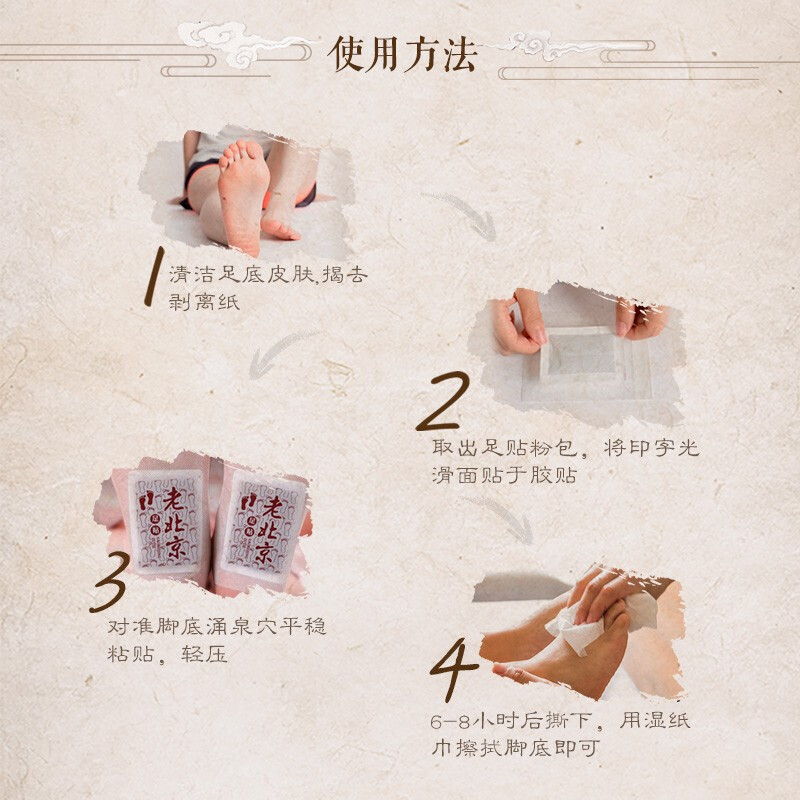 使用方法

1
清洁足底皮肤,揭去剥离纸

2
取出足贴粉包，将印字光滑面贴于胶贴

老北京
足贴

老北京
足贴

3
对准脚底涌泉穴平稳粘贴，轻压

4
6-8小时后撕下，用湿纸巾擦拭脚底即可