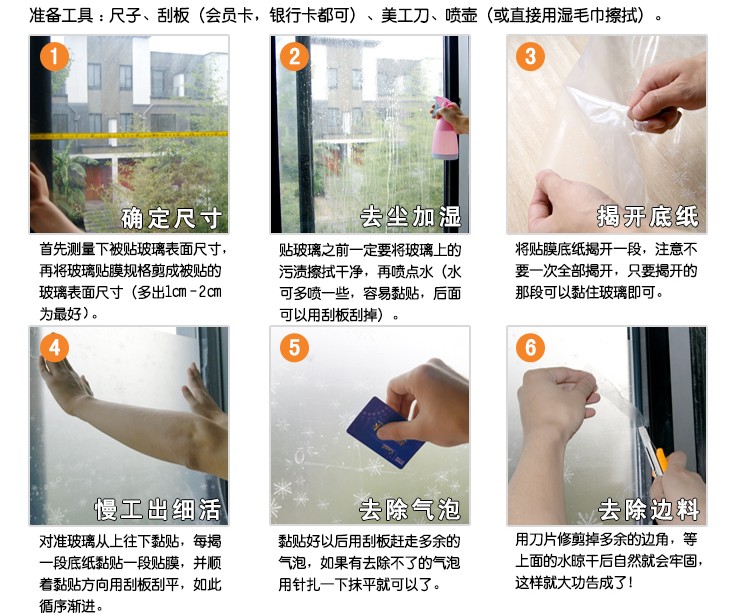 准备工具：尺子、刮板（会员卡，银行卡都可）、美工刀、喷壶（或直接用湿毛巾擦拭）。

1
确定尺寸
首先测量下被贴玻璃表面尺寸，再将玻璃贴膜规格剪成被贴的玻璃表面尺寸（多出1cm-2cm为最好）。

2
去尘加湿
贴玻璃之前一定要将玻璃上的污渍擦拭干净，再喷点水（水可多喷一些，容易黏贴，后面可以用刮板刮掉）。

3
揭开底纸
将贴膜底纸揭开一段，注意不要一次全部揭开，只要揭开的那段可以黏住玻璃即可。

4
慢工出细活
对准玻璃从上往下黏贴，每揭一段底纸黏贴一段贴膜，并顺着黏贴方向用刮板刮平，如此循序渐进。

5
去除气泡
黏贴好以后用刮板赶走多余的气泡，如果有去除不了的气泡用针扎一下抹平就可以了。

6
去除边料
用刀片修剪掉多余的边角，等上面的水晾干后自然就会牢固，这样就大功告成了！