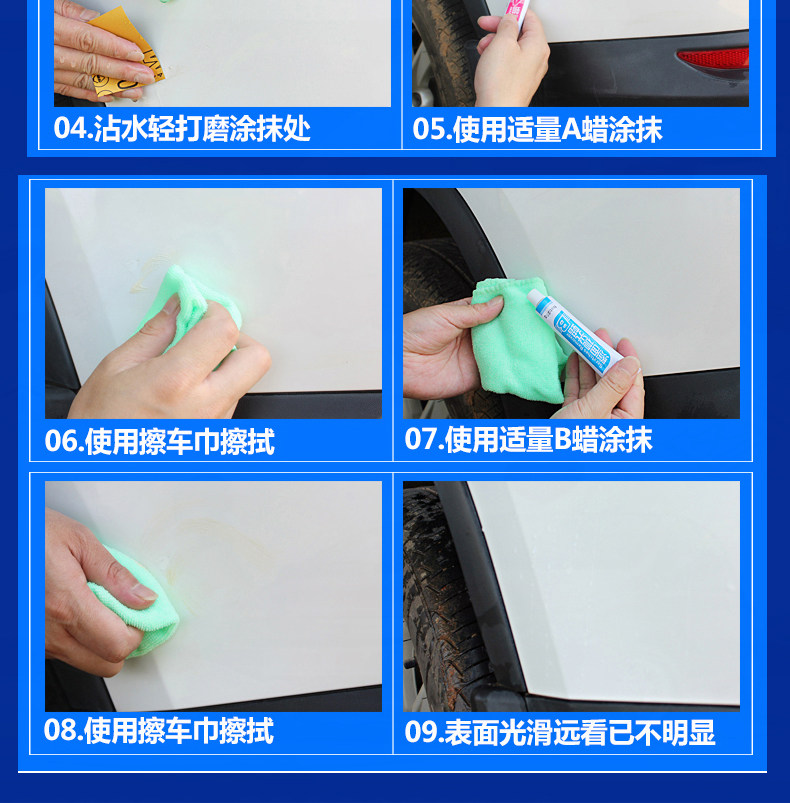 04.沾水轻打磨涂抹处

05.使用适量A蜡涂抹

06.使用擦车巾擦拭

07.使用适量B蜡涂抹

08.使用擦车巾擦拭

09.表面光滑远看已不明显