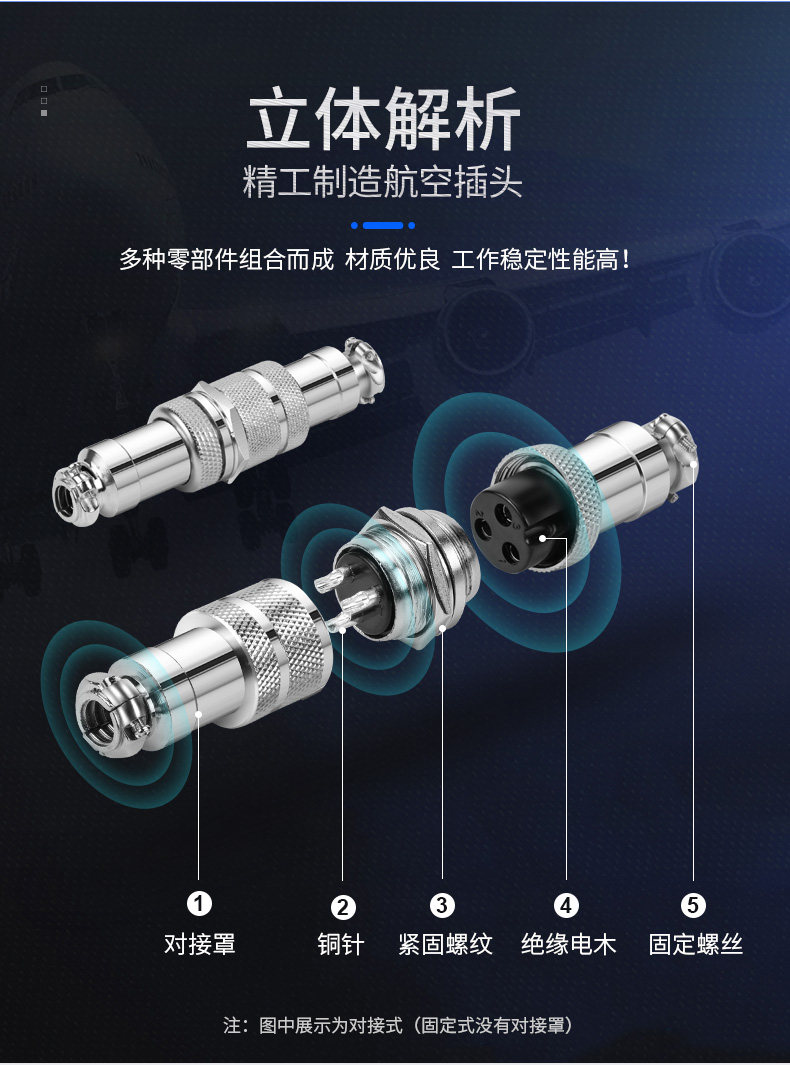 立体解析
精工制造航空插头

多种零部件组合而成 材质优良 工作稳定性能高！

1
对接罩

2
铜针

3
紧固螺纹

4
绝缘电木

5
固定螺丝

注：图中展示为对接式（固定式没有对接罩）