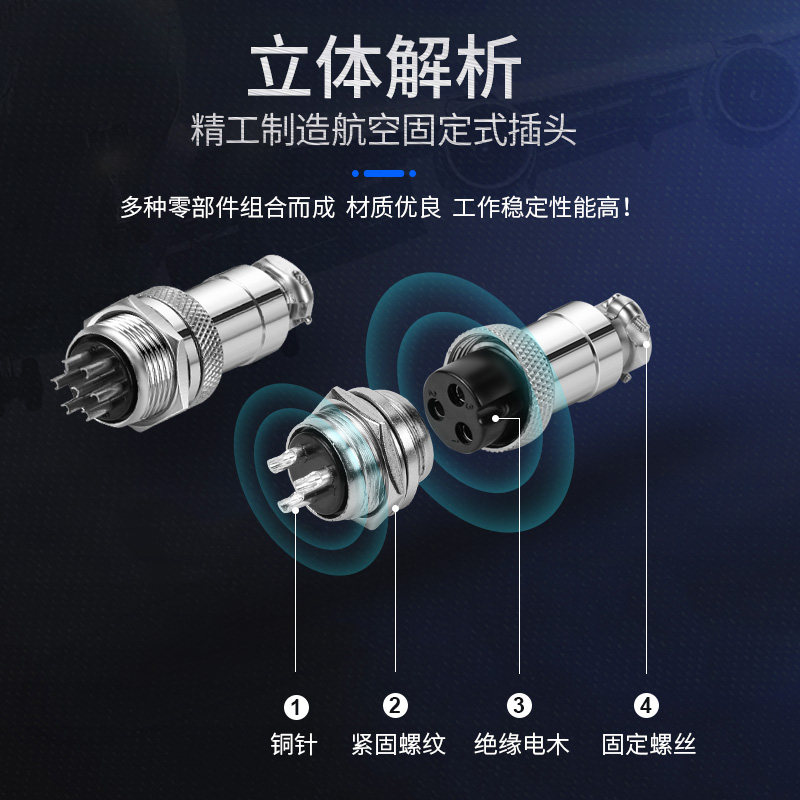 立体解析

精工制造航空固定式插头

多种零部件组合而成 材质优良 工作稳定性能高！

1
铜针

2
紧固螺纹

3
绝缘电木

4
固定螺丝