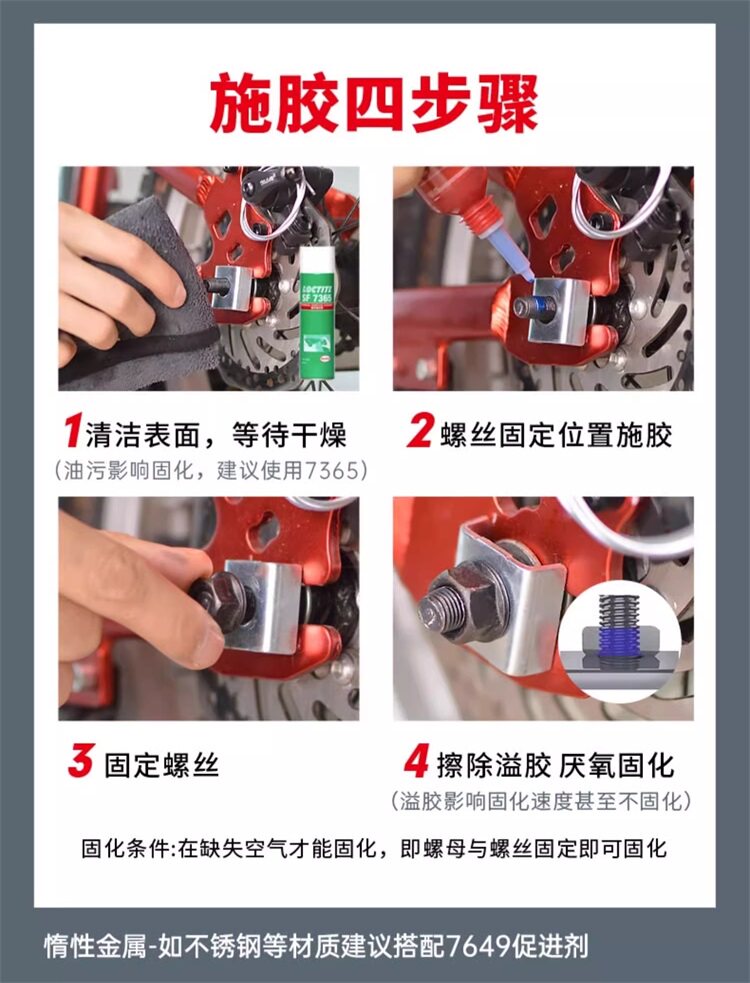 施胶四步骤

LOCTITE SF 7365

1 清洁表面，等待干燥
（油污影响固化，建议使用7365）

2 螺丝固定位置施胶

3 固定螺丝

4 擦除溢胶 厌氧固化
（溢胶影响固化速度甚至不固化）

固化条件:在缺失空气才能固化，即螺母与螺丝固定即可固化

惰性金属-如不锈钢等材质建议搭配7649促进剂