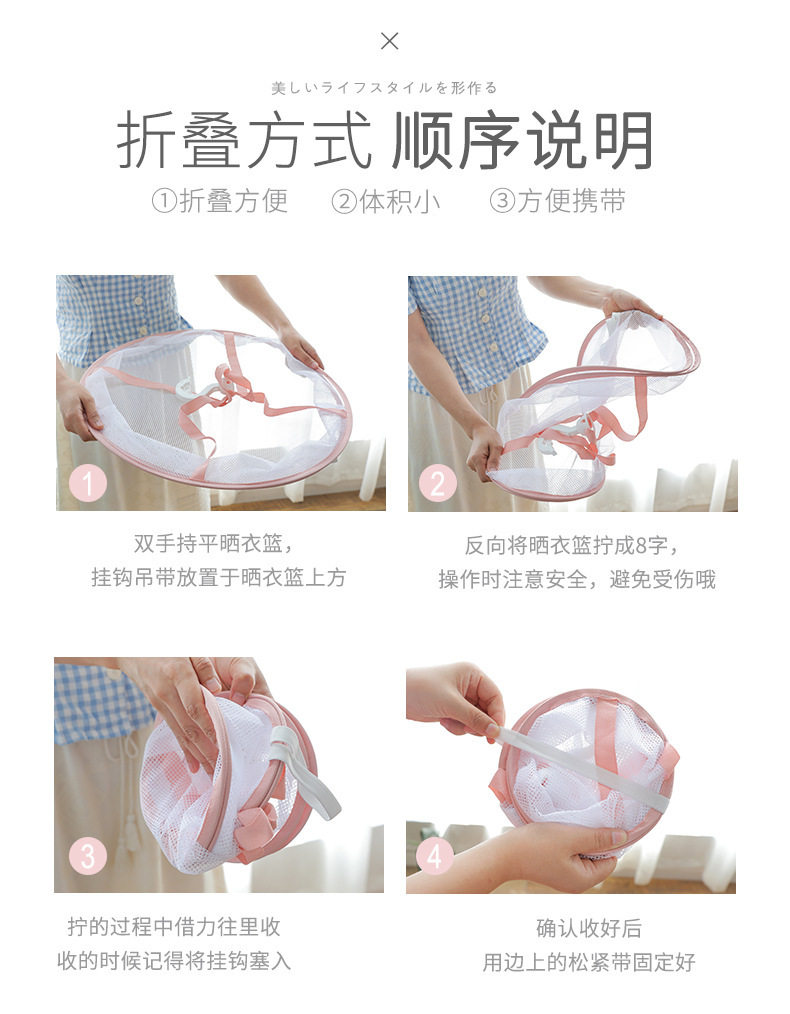 ×

美しいライフスタイルを形作る

折叠方式 顺序说明

①折叠方便 ②体积小 ③方便携带

1

双手持平晒衣篮，
挂钩吊带放置于晒衣篮上方

2

反向将晒衣篮拧成8字，
操作时注意安全，避免受伤哦

3

拧的过程中借力往里收
收的时候记得将挂钩塞入

4

确认收好后
用边上的松紧带固定好