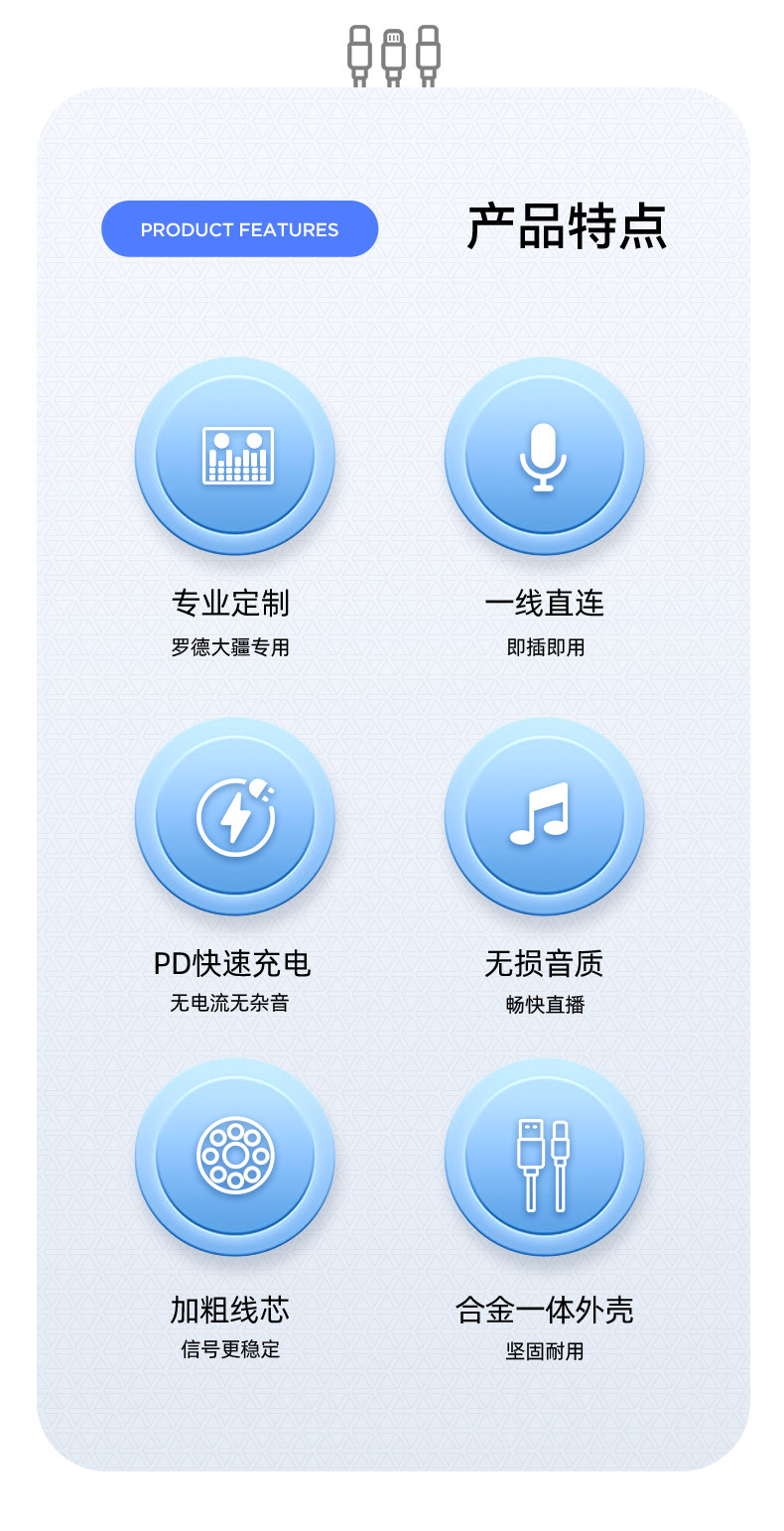 PRODUCT FEATURES

产品特点

专业定制
罗德大疆专用

一线直连
即插即用

PD快速充电
无电流无杂音

无损音质
畅快直播

加粗线芯
信号更稳定

合金一体外壳
坚固耐用